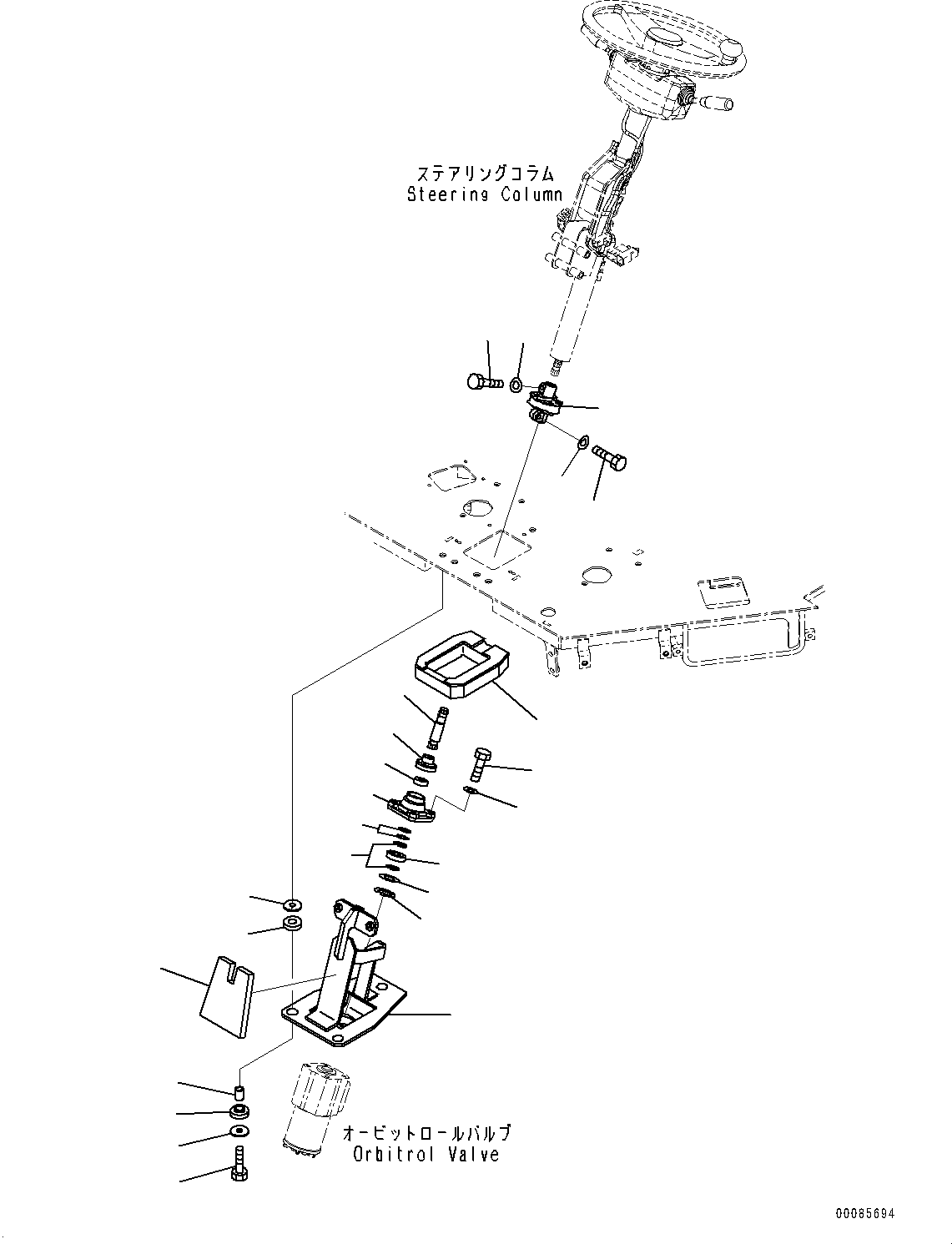 ステアリングコラム
Steering Column

オービットロールバルブ
Orbitrol Valve

00085694