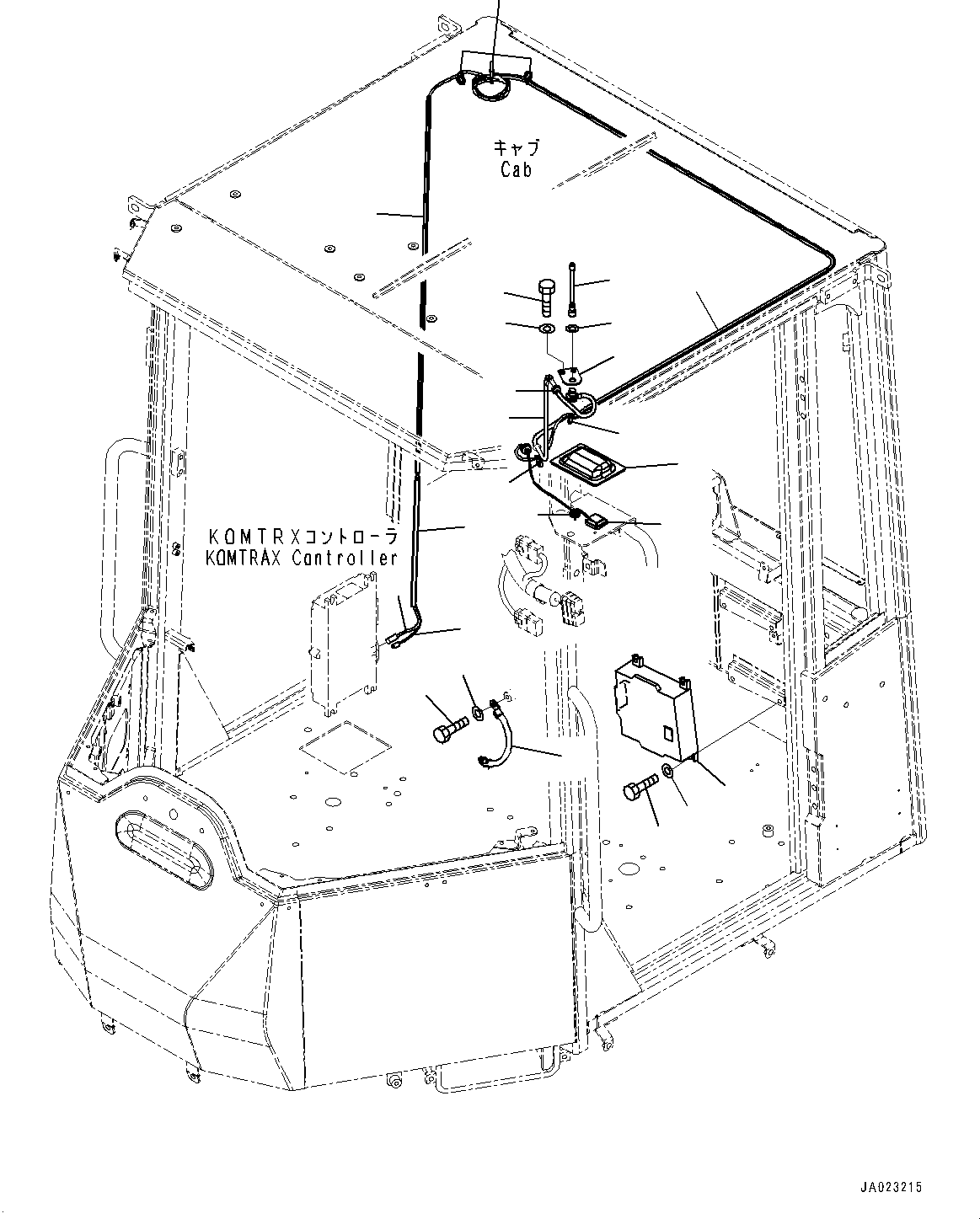 キャブ
Cab

KOMTRXコントローラ
KOMTRAX Controller

JA023215