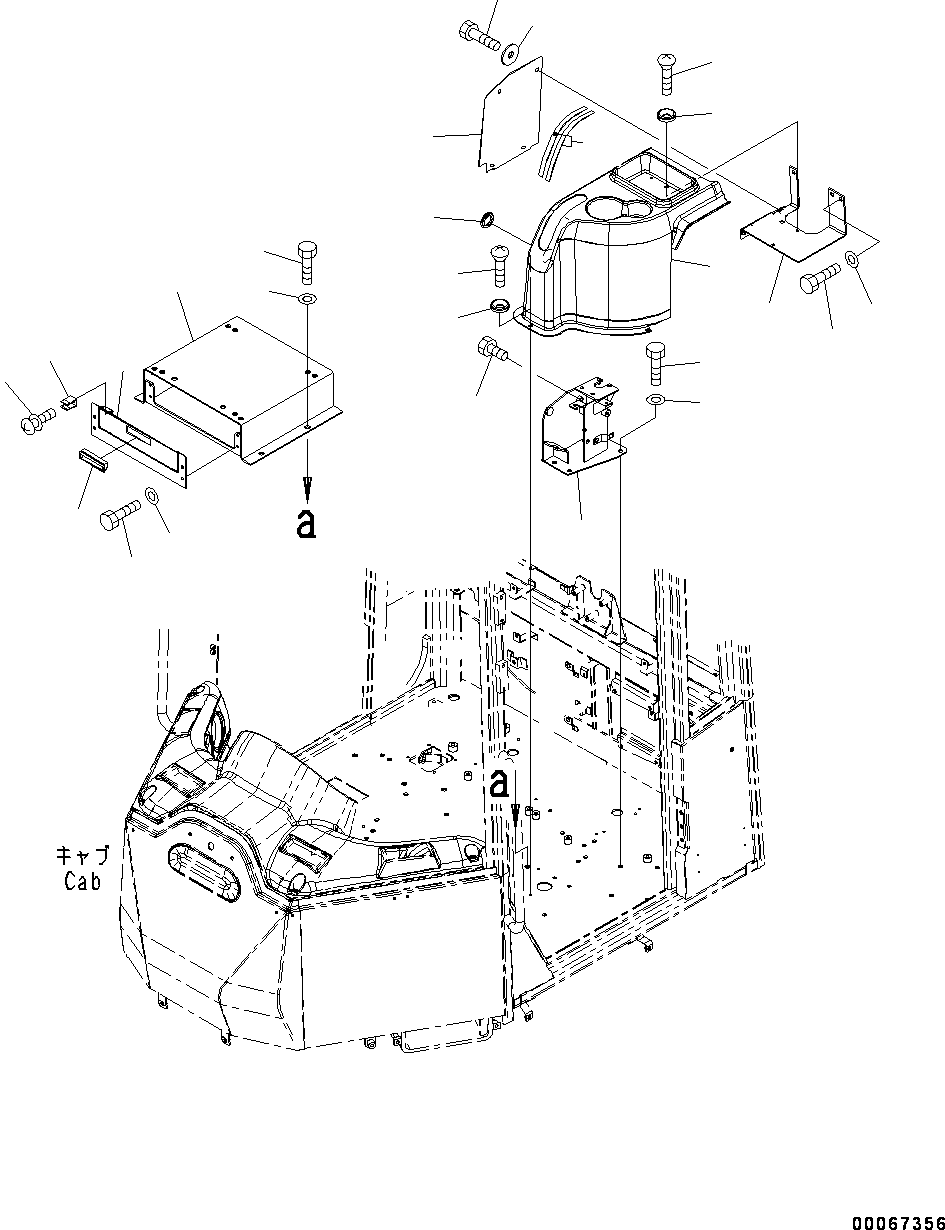 a

a

キャブ
Cab

00067356