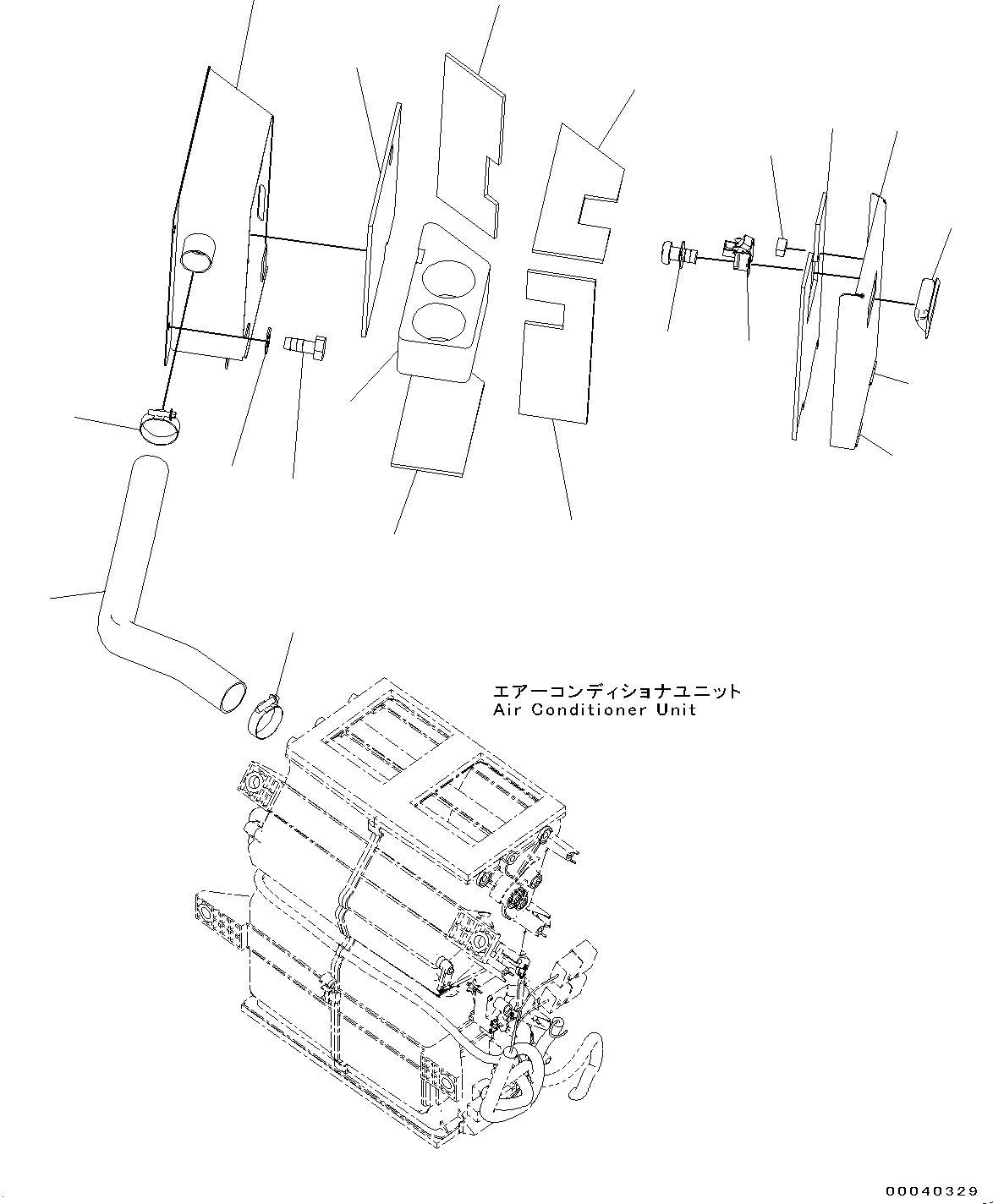 エアーコンディショナユニット
Air Conditioner Unit

00040329