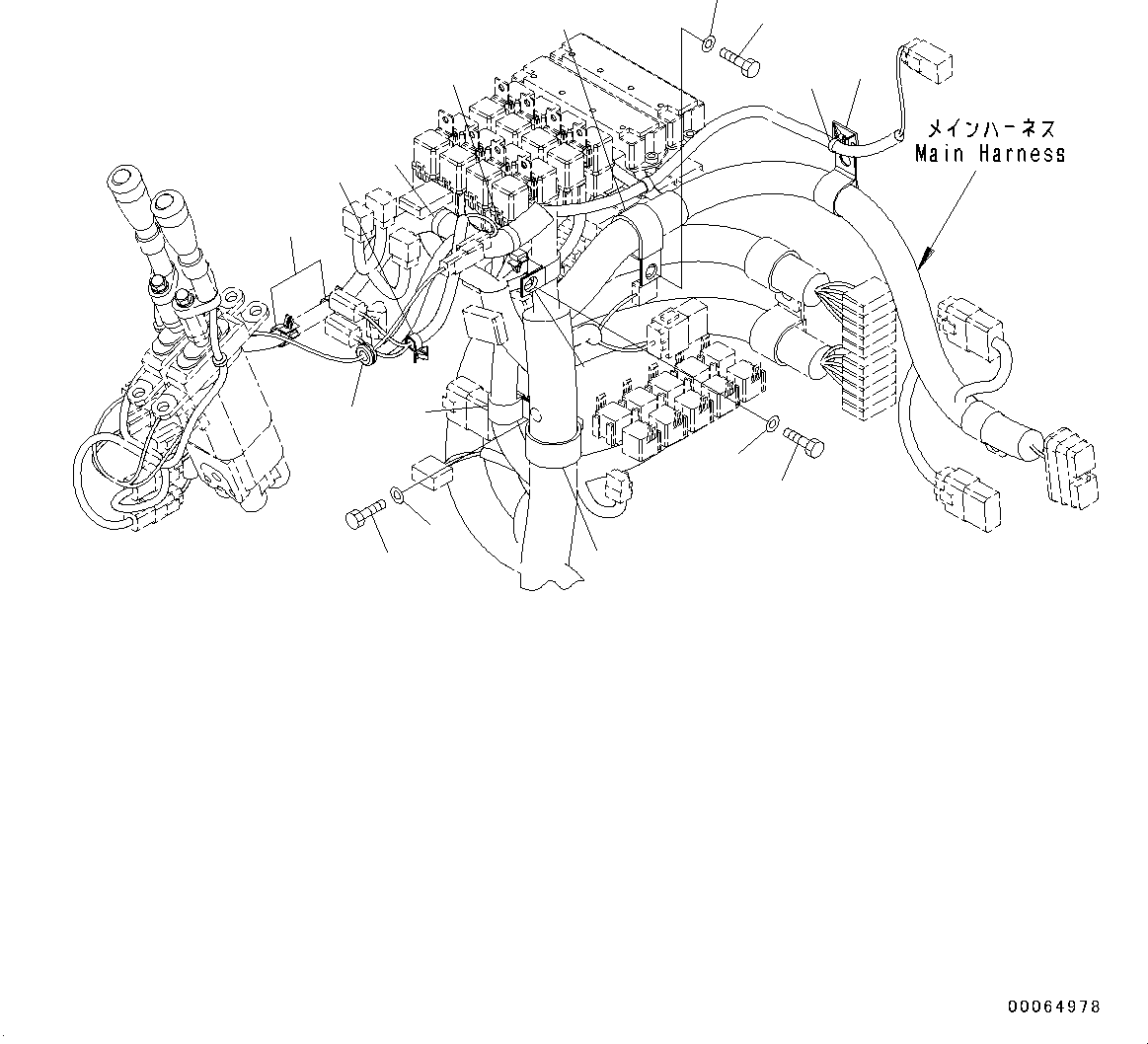 メインハーネス
Main Harness

00064978