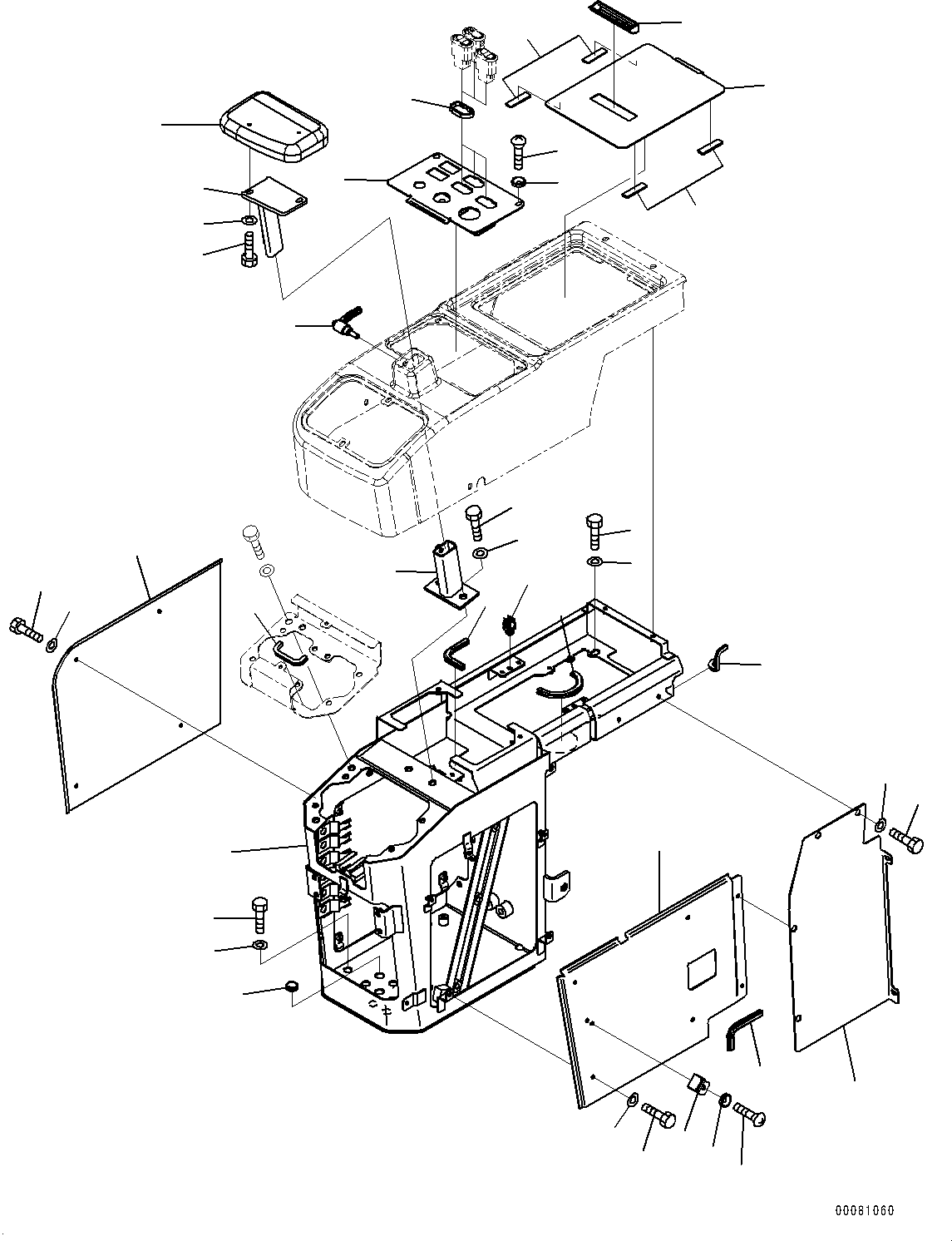 00081060