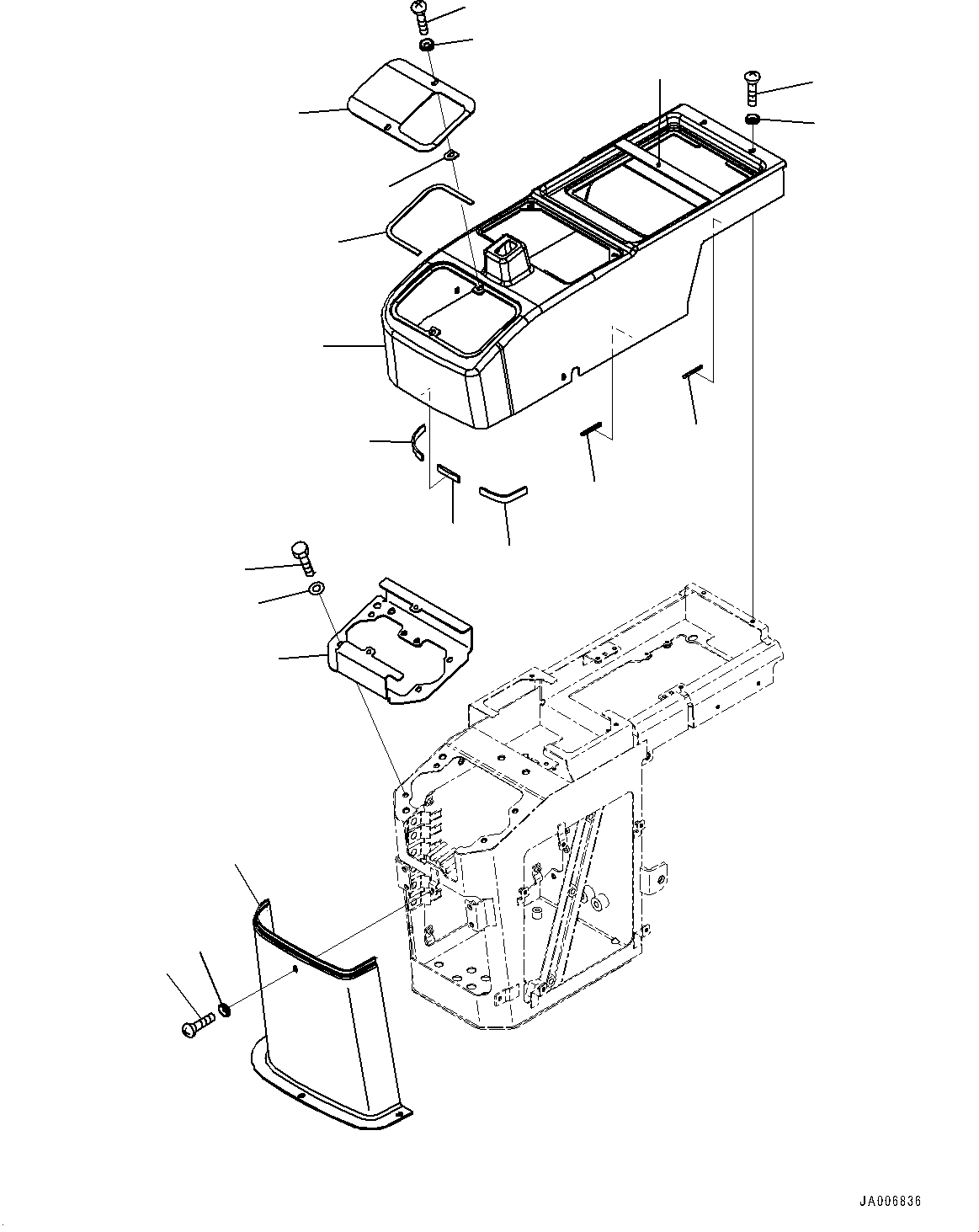 JA006836