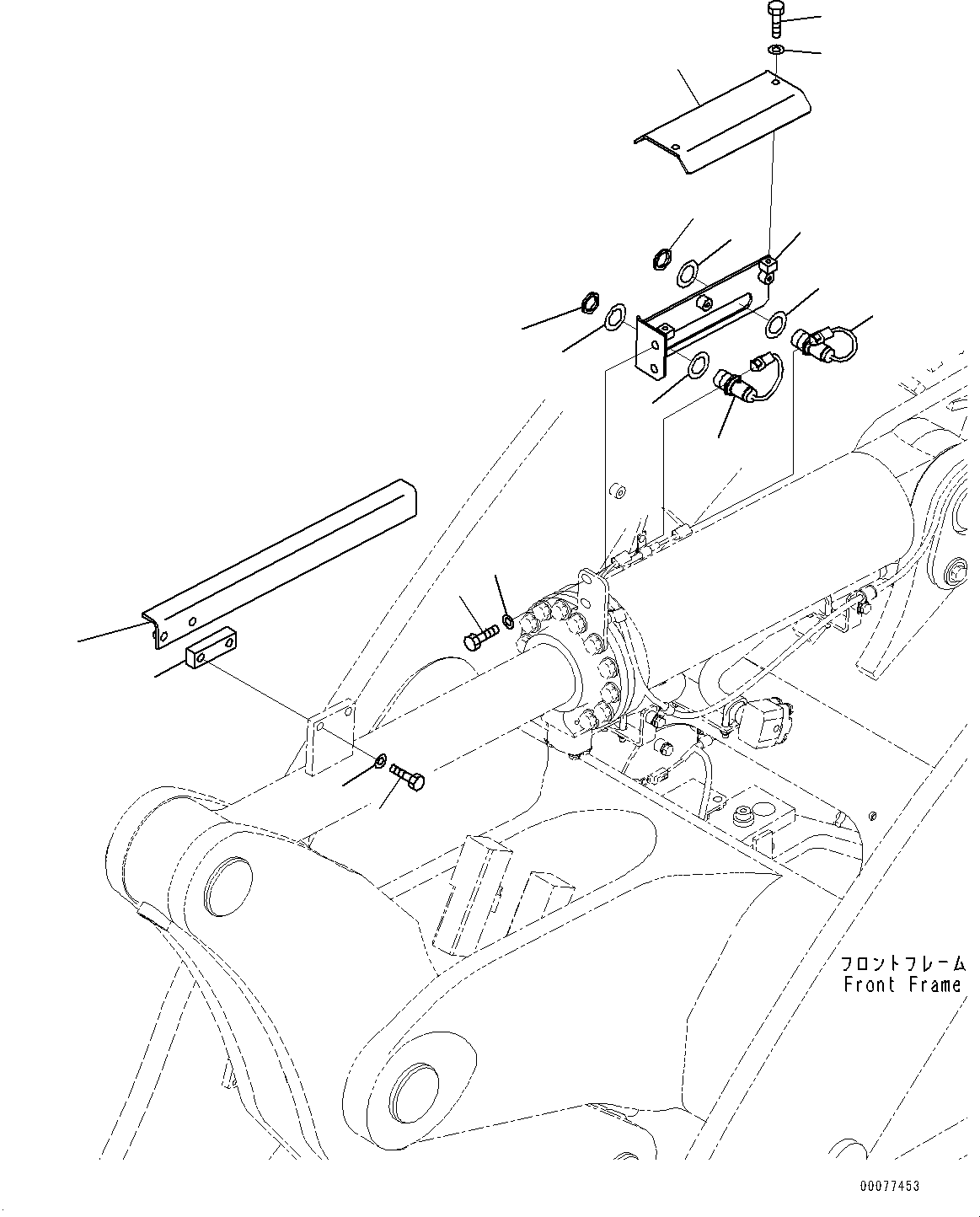 フロントフレーム
Front Frame

00077453