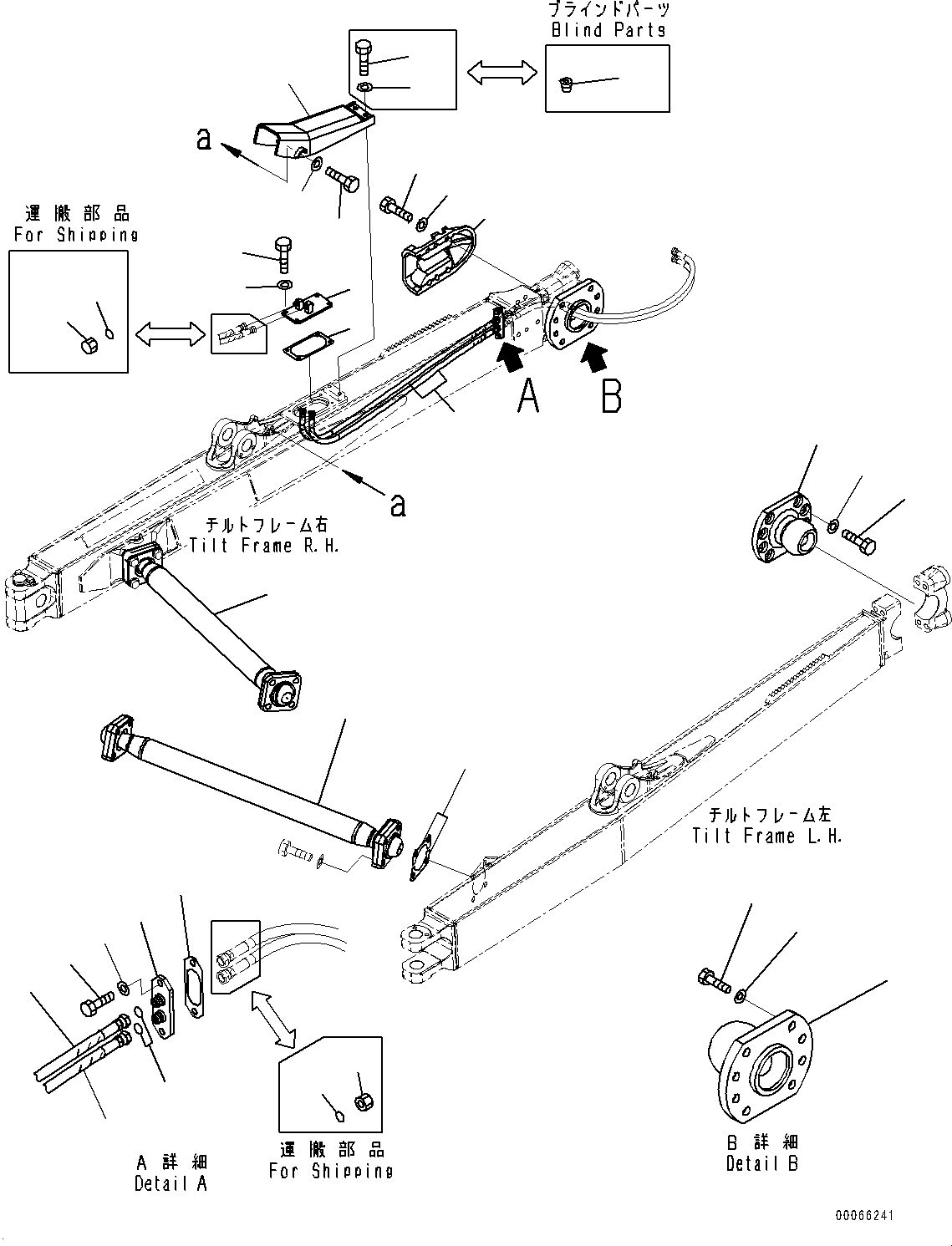 ブラインドパーツ
Blind Parts

a

運搬部品
For Shipping

A

B

a

チルトフレーム右
Tilt Frame R.H.

チルトフレーム左
Tilt Frame L.H.

A 詳細
Detail A

運搬部品
For Shipping

B 詳細
Detail B

00066241