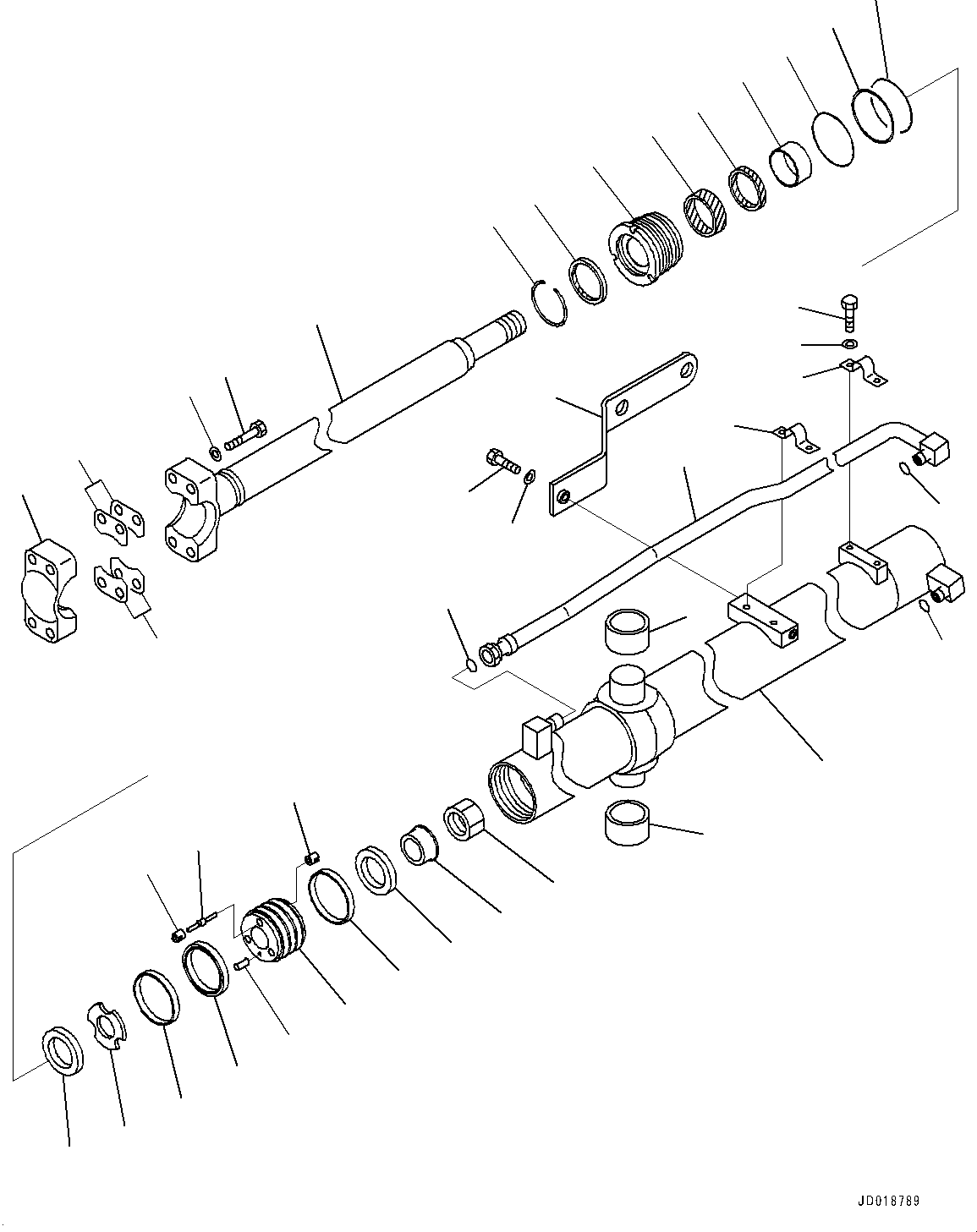 JD018789