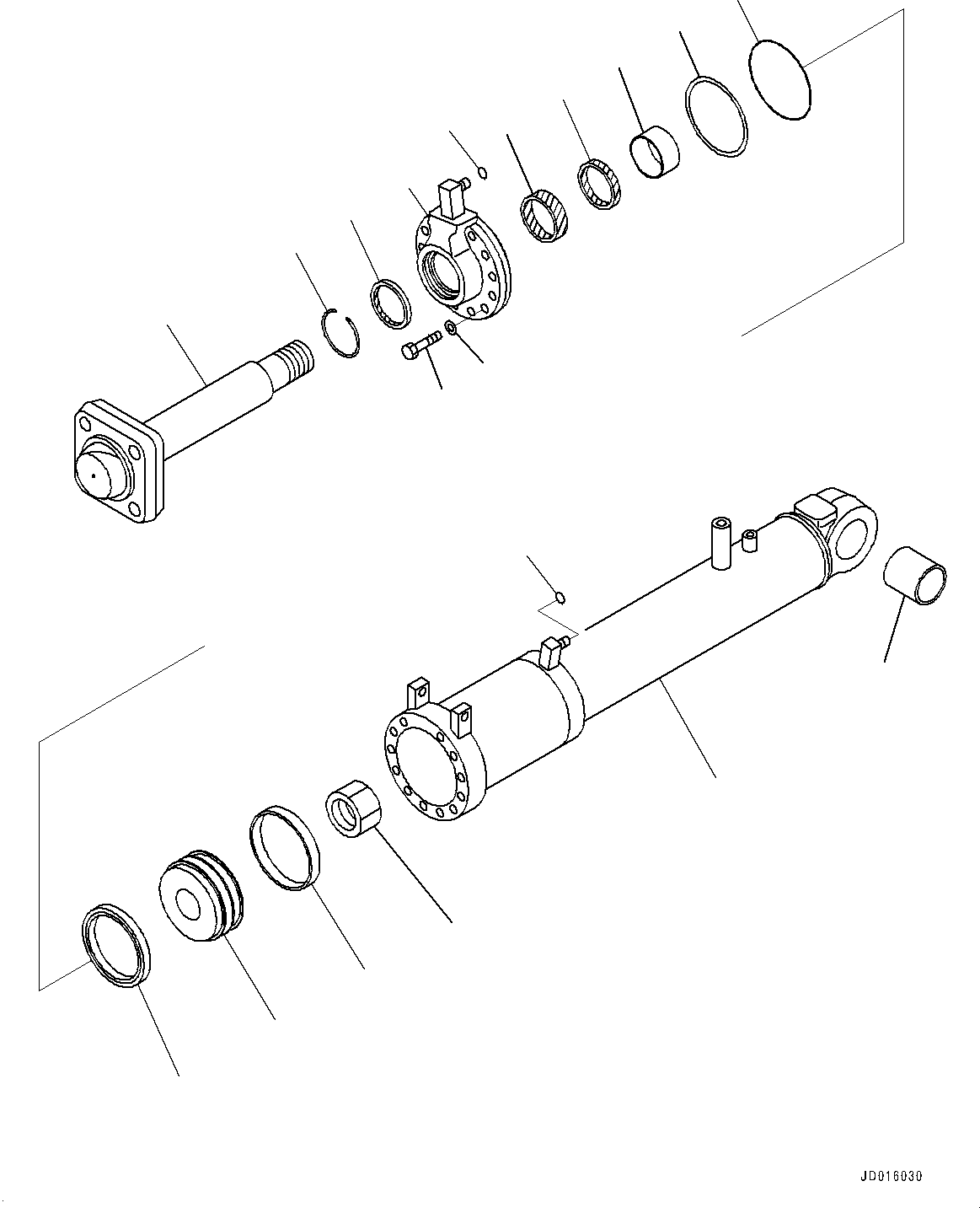 JD016030