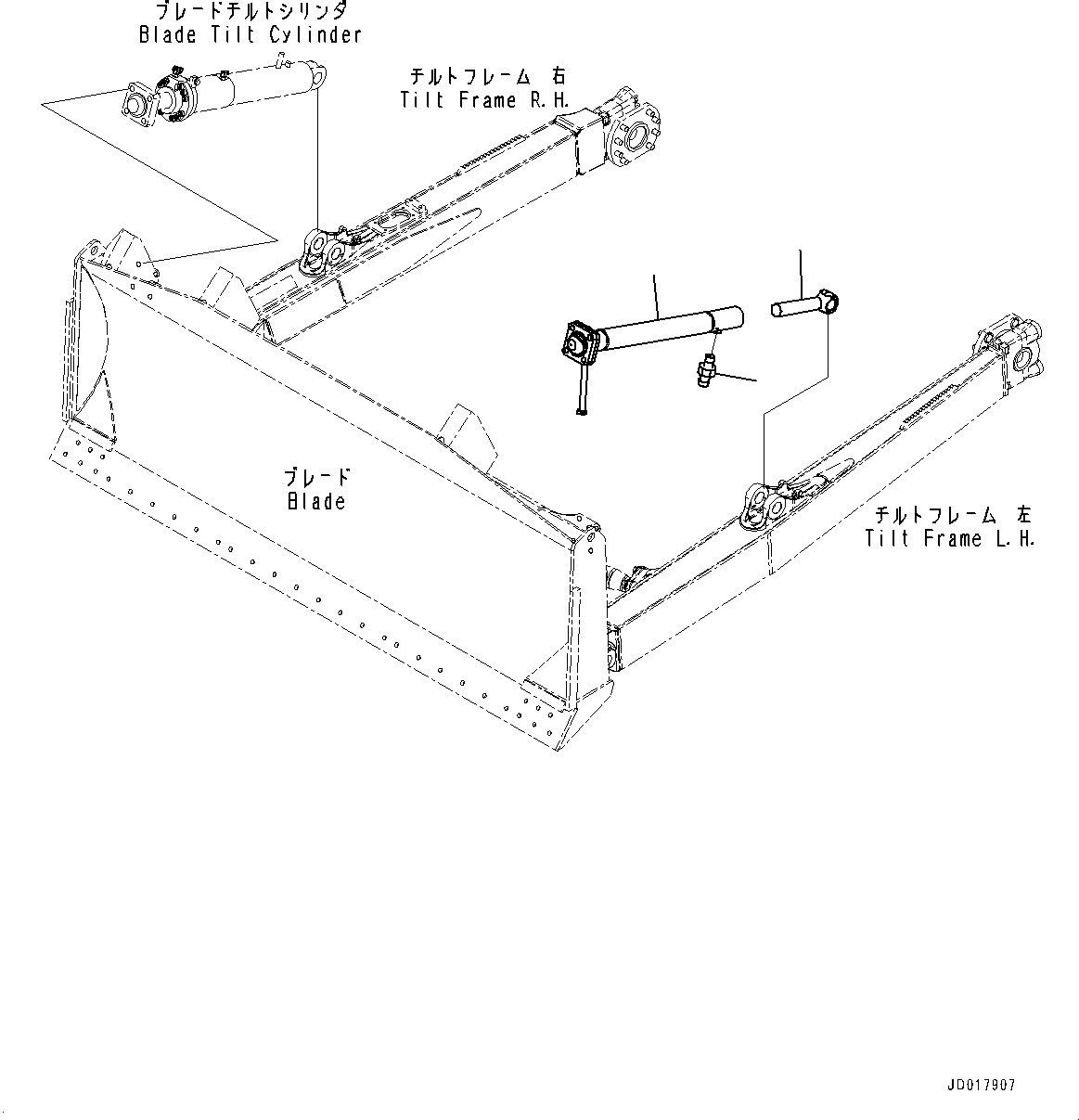 ブレードチルトシリンダ
Blade Tilt Cylinder

チルトフレーム 右
Tilt Frame R.H.

ブレード
Blade

チルトフレーム 左
Tilt Frame L.H.

JD017907