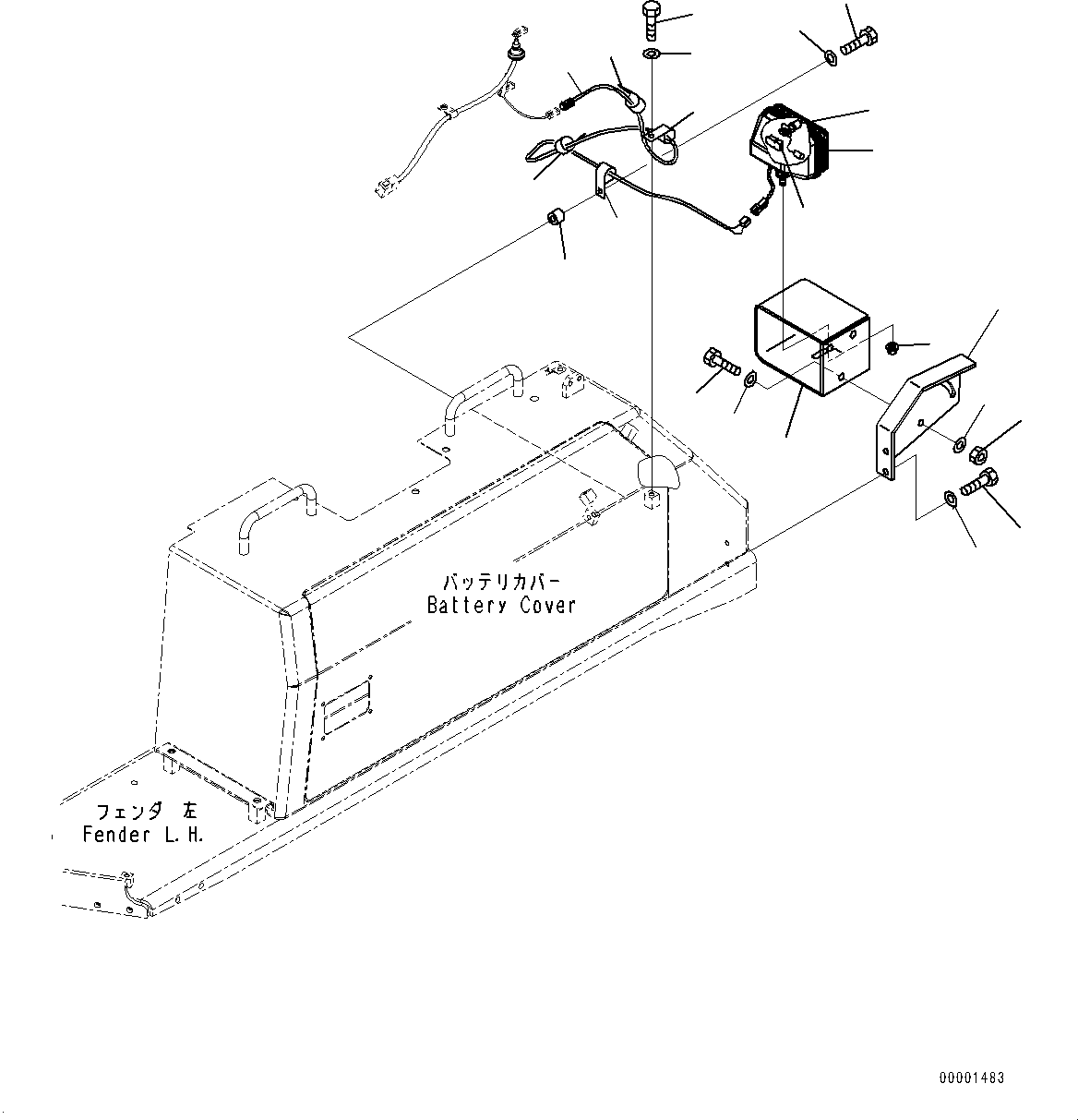 バッテリカバー
Battery Cover

フェンダ 左
Fender L.H.

00001483