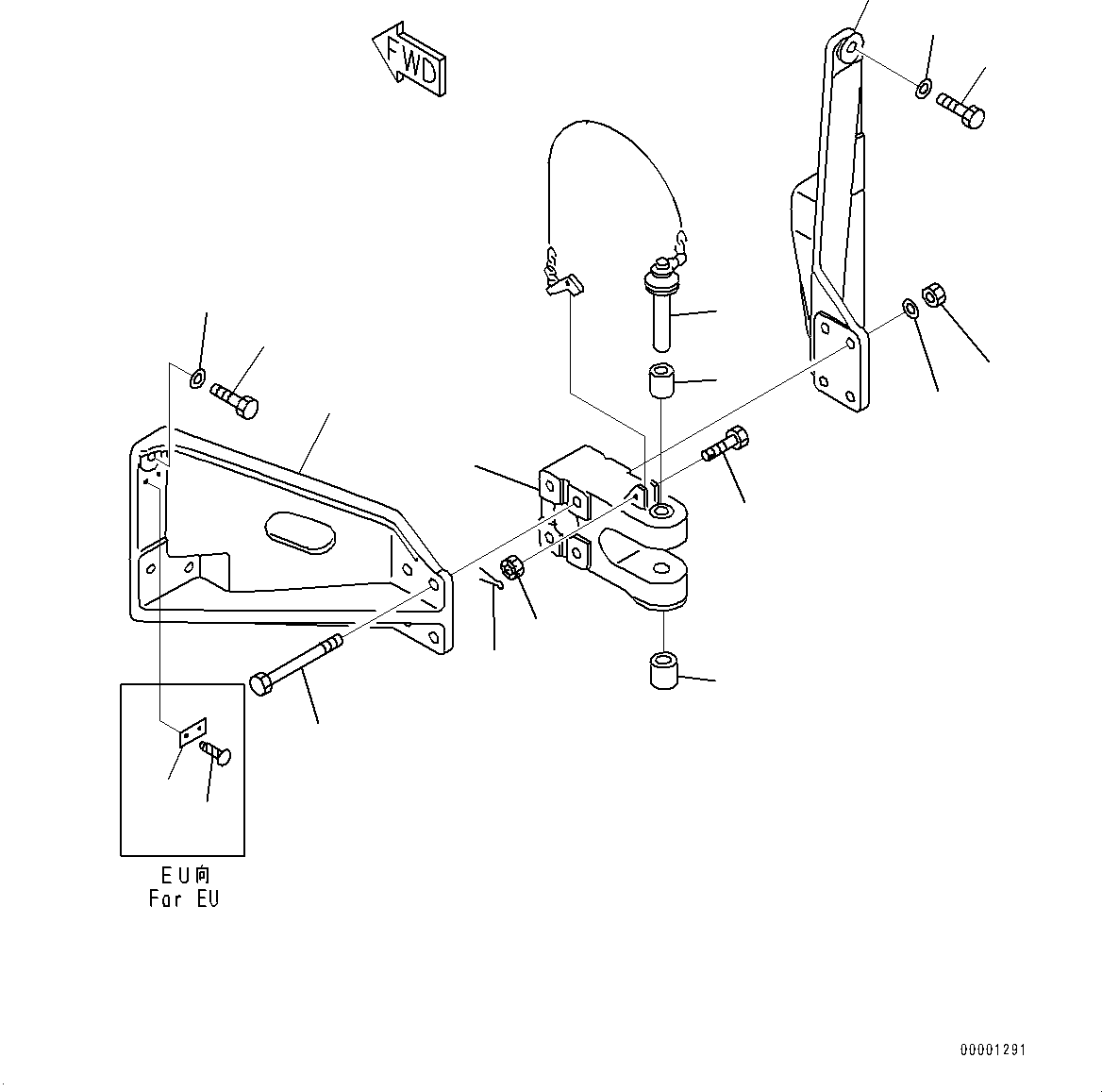 FWD

EU向
For EU

00001291