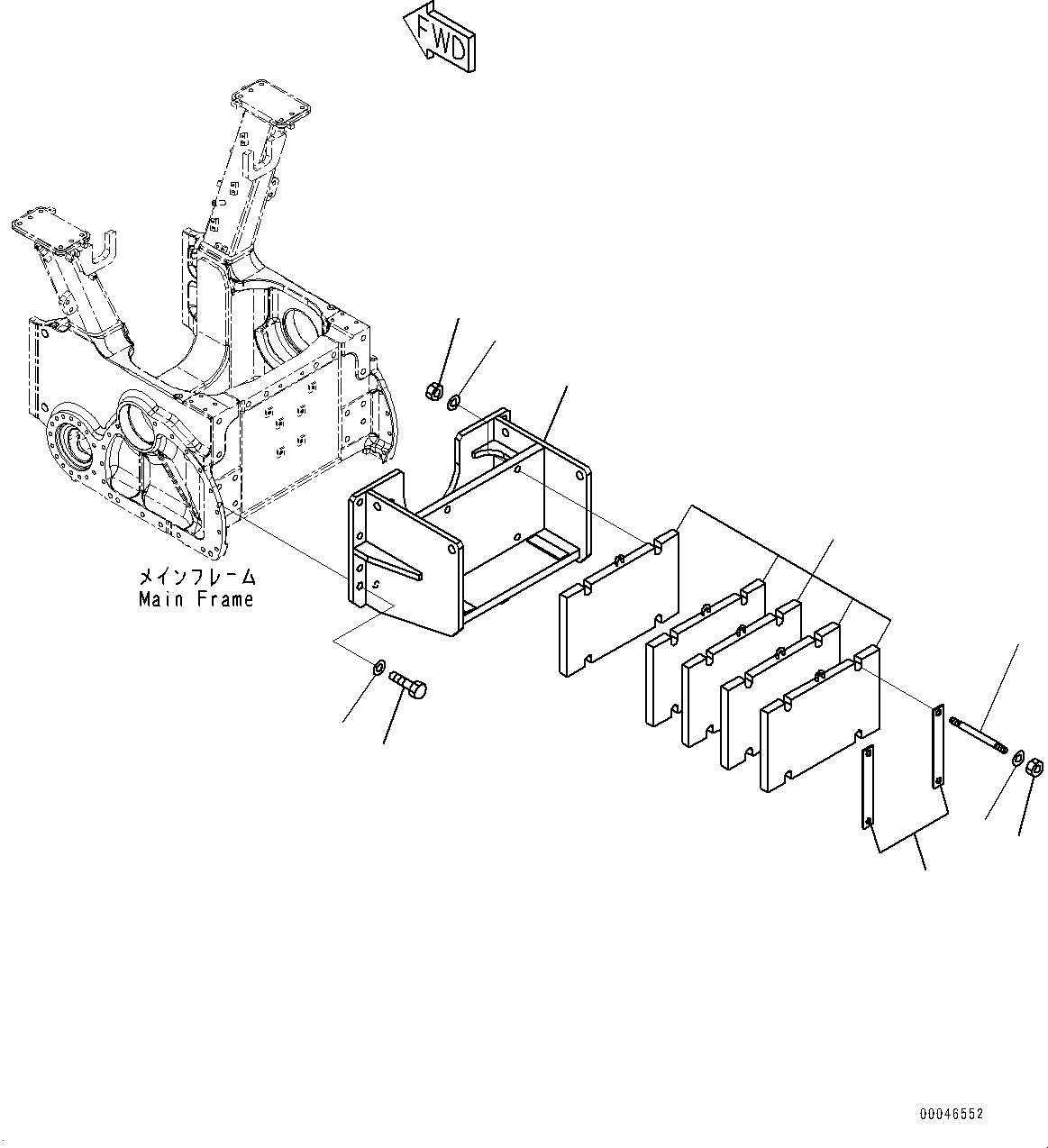 FWD

メインフレーム
Main Frame

00046552