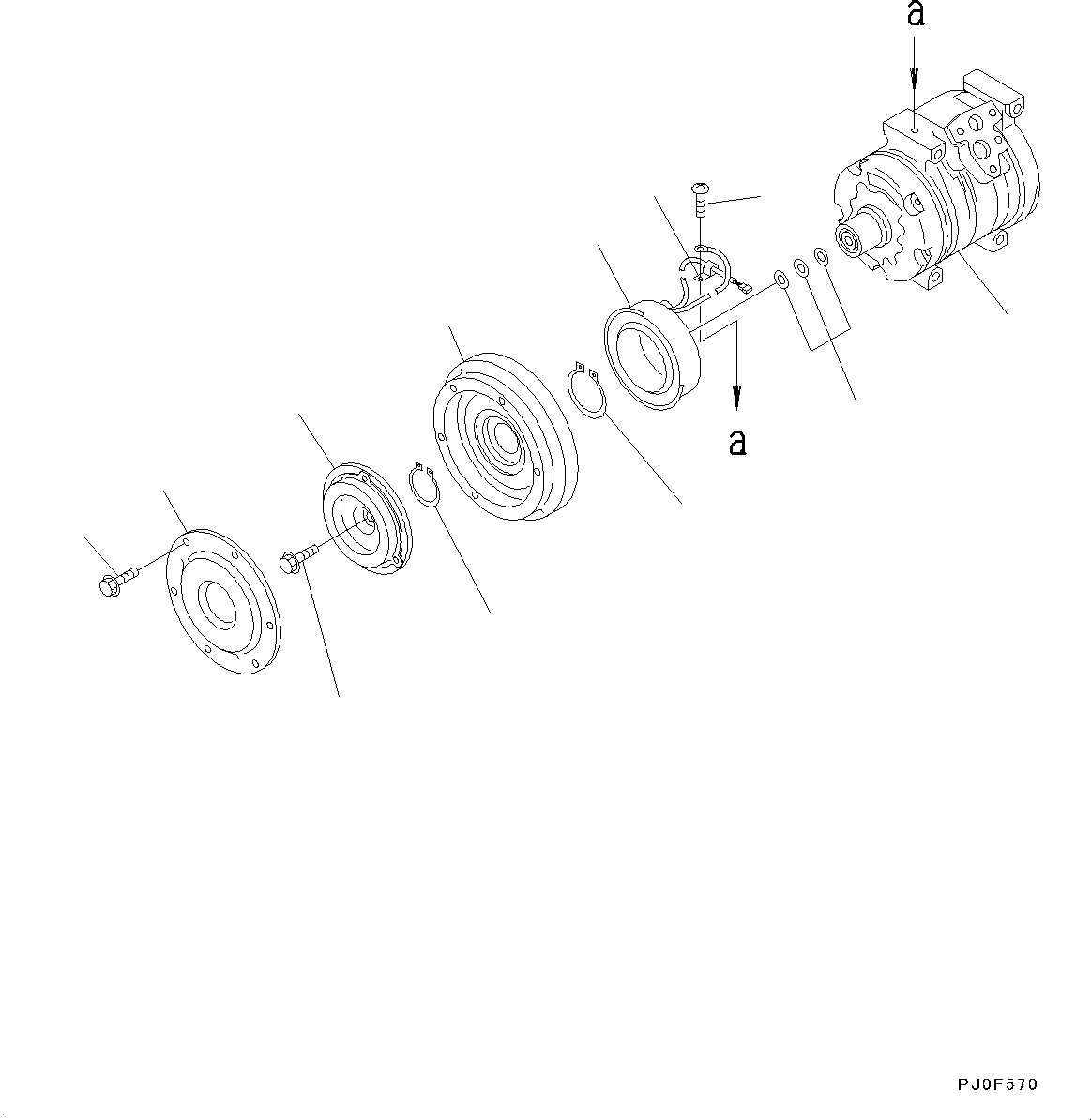 a

a

PJ0F570