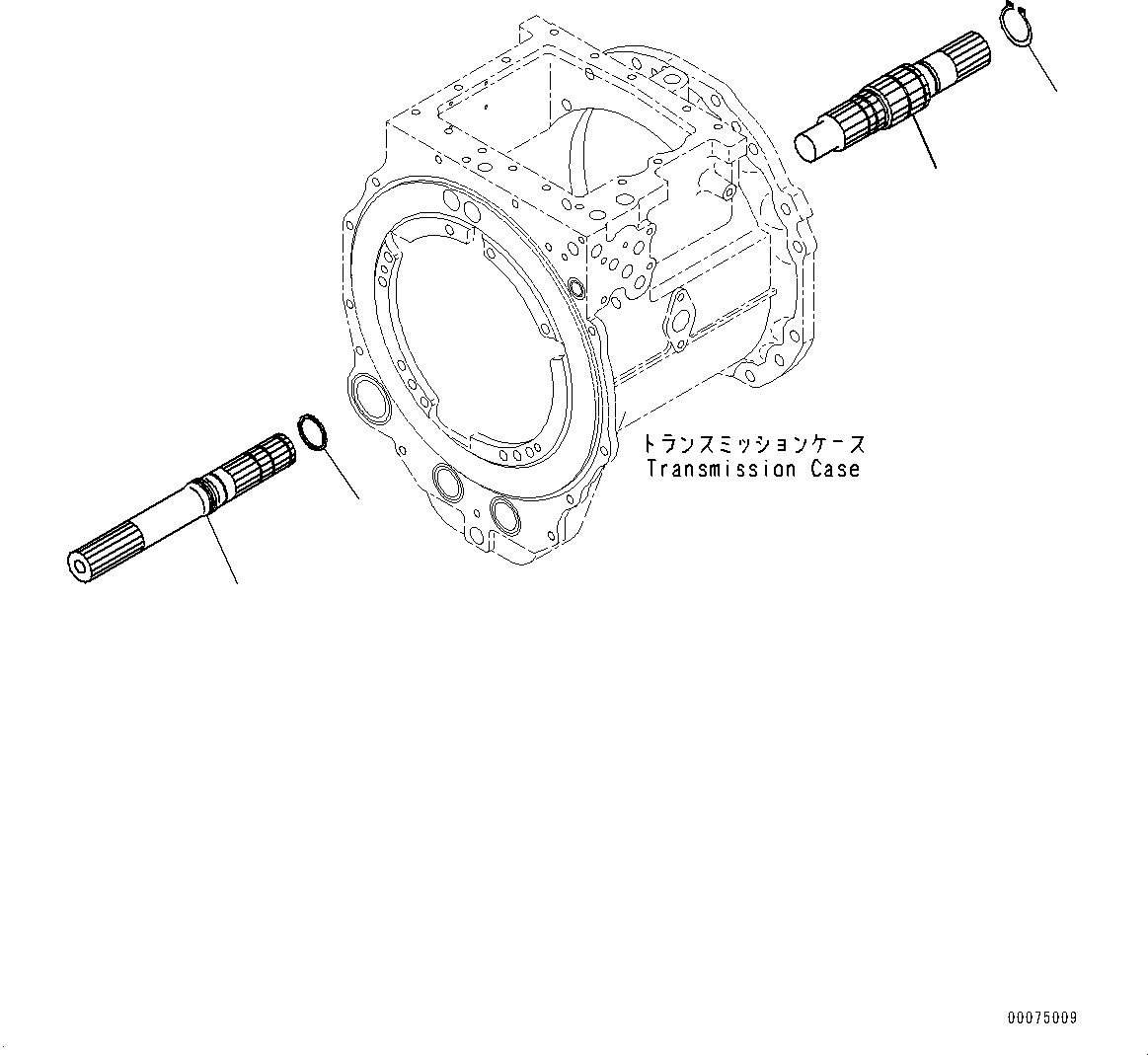 トランスミッションケース
Transmission Case

00075009