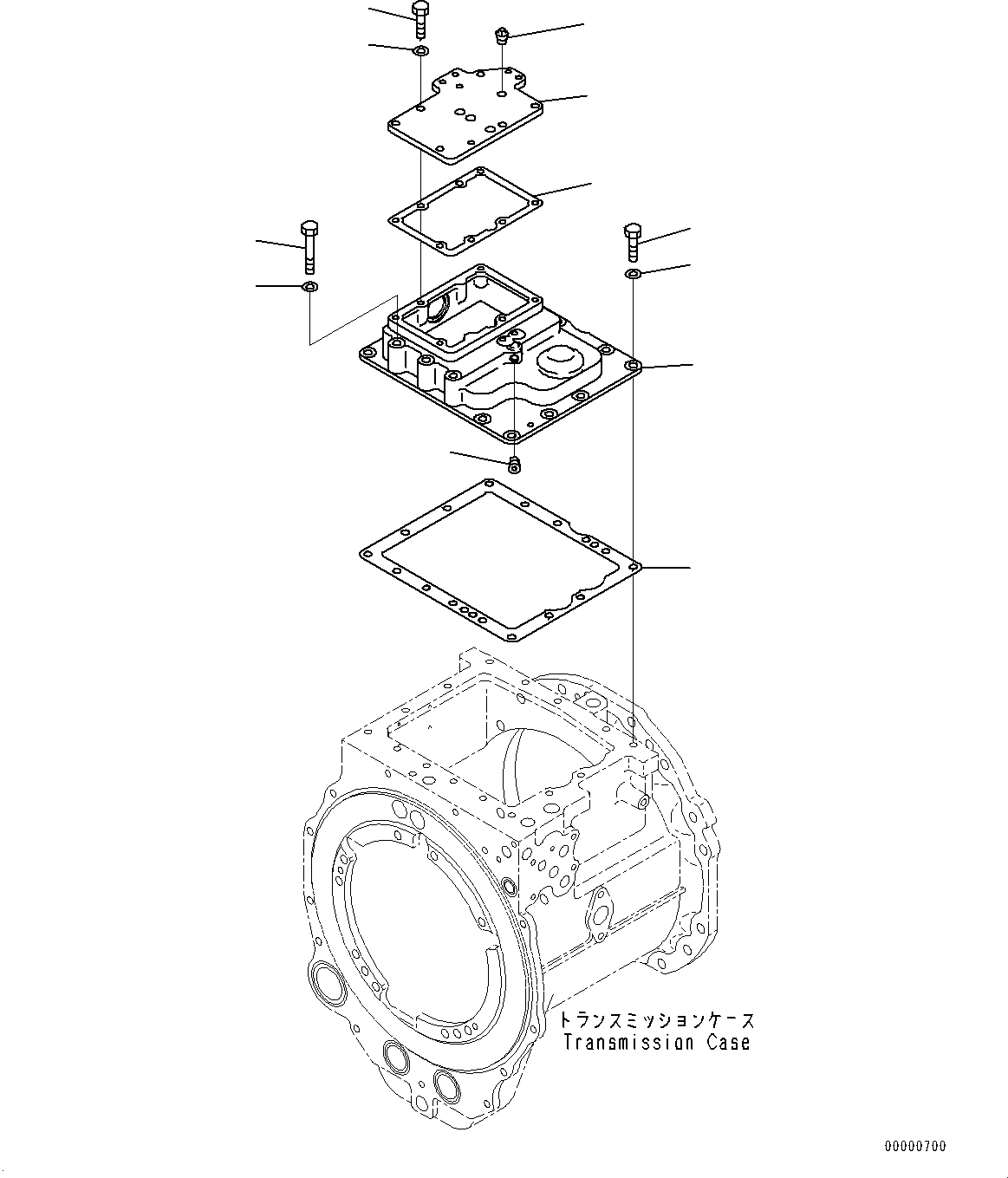 トランスミッションケース
Transmission Case

00000700