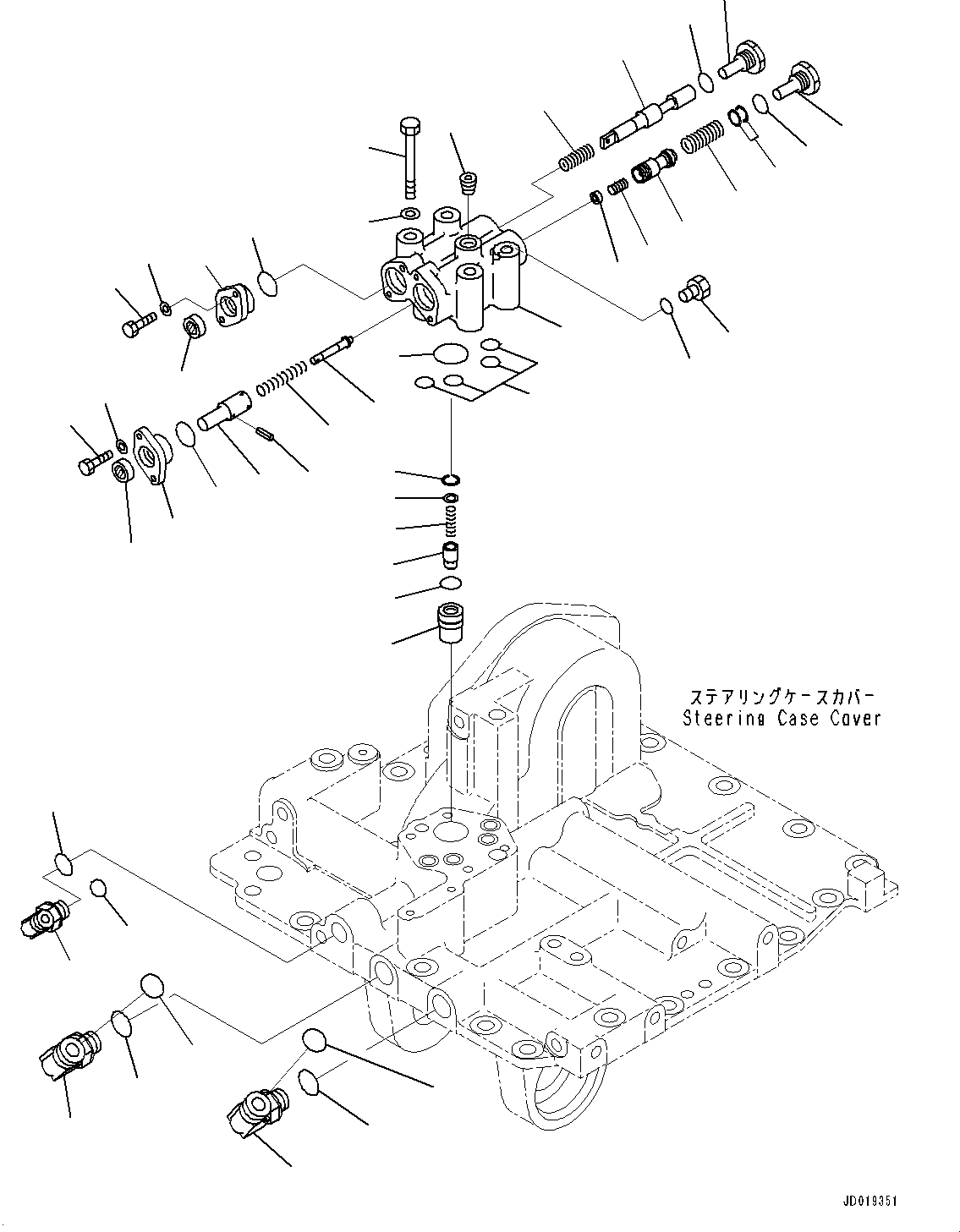 ステアリングケースカバー
Steering Case Cover

JD019351