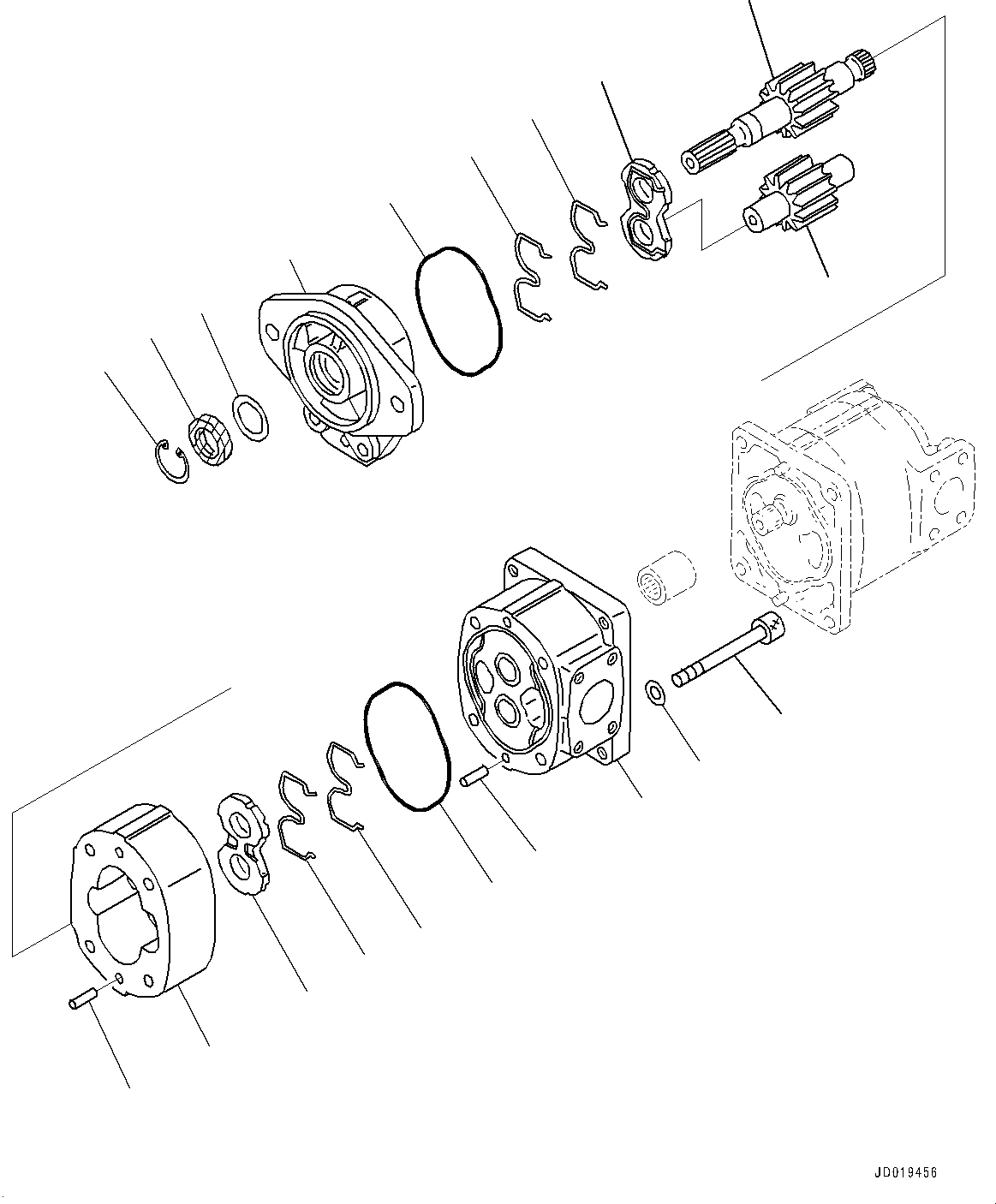 JD019456