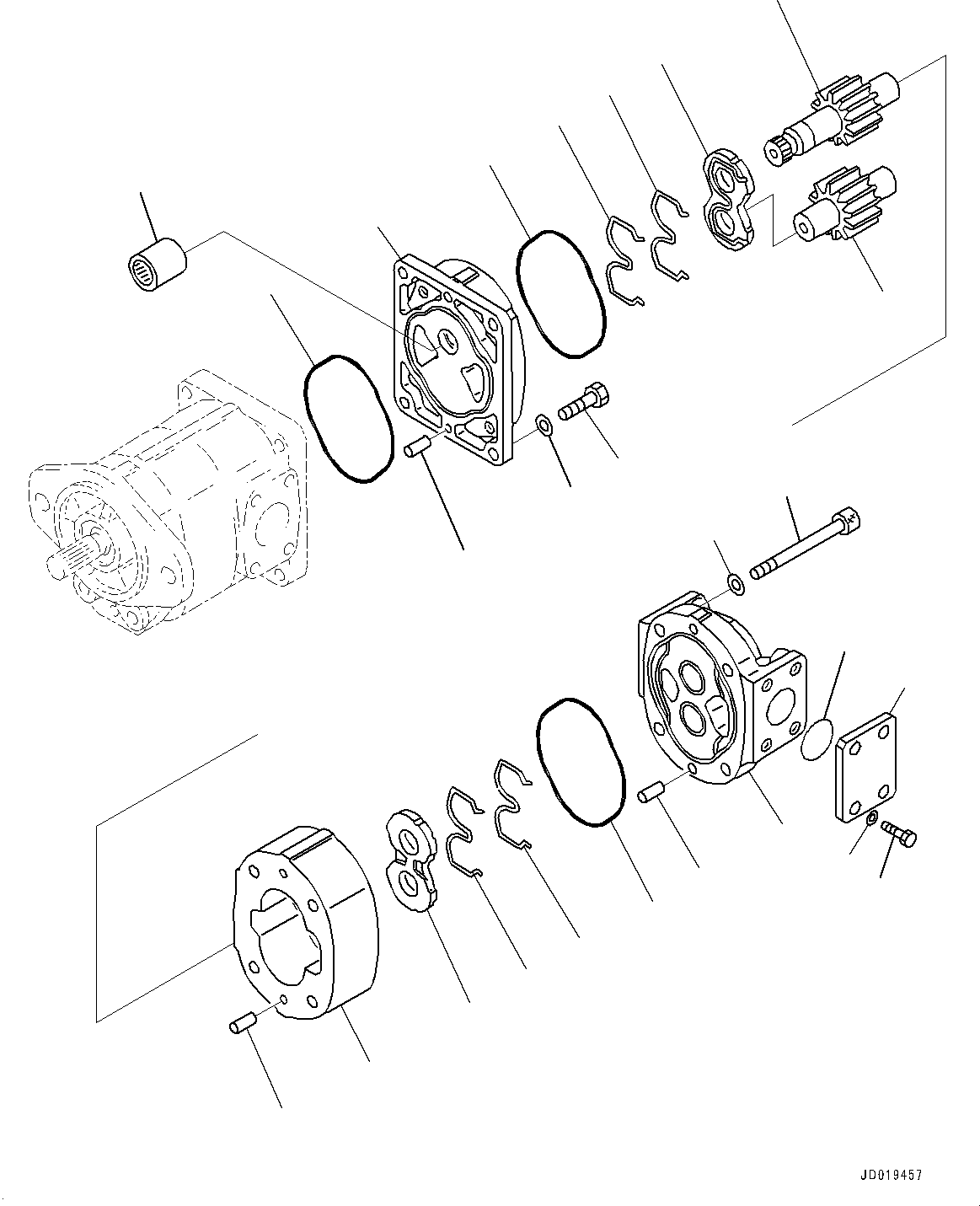 JD019457