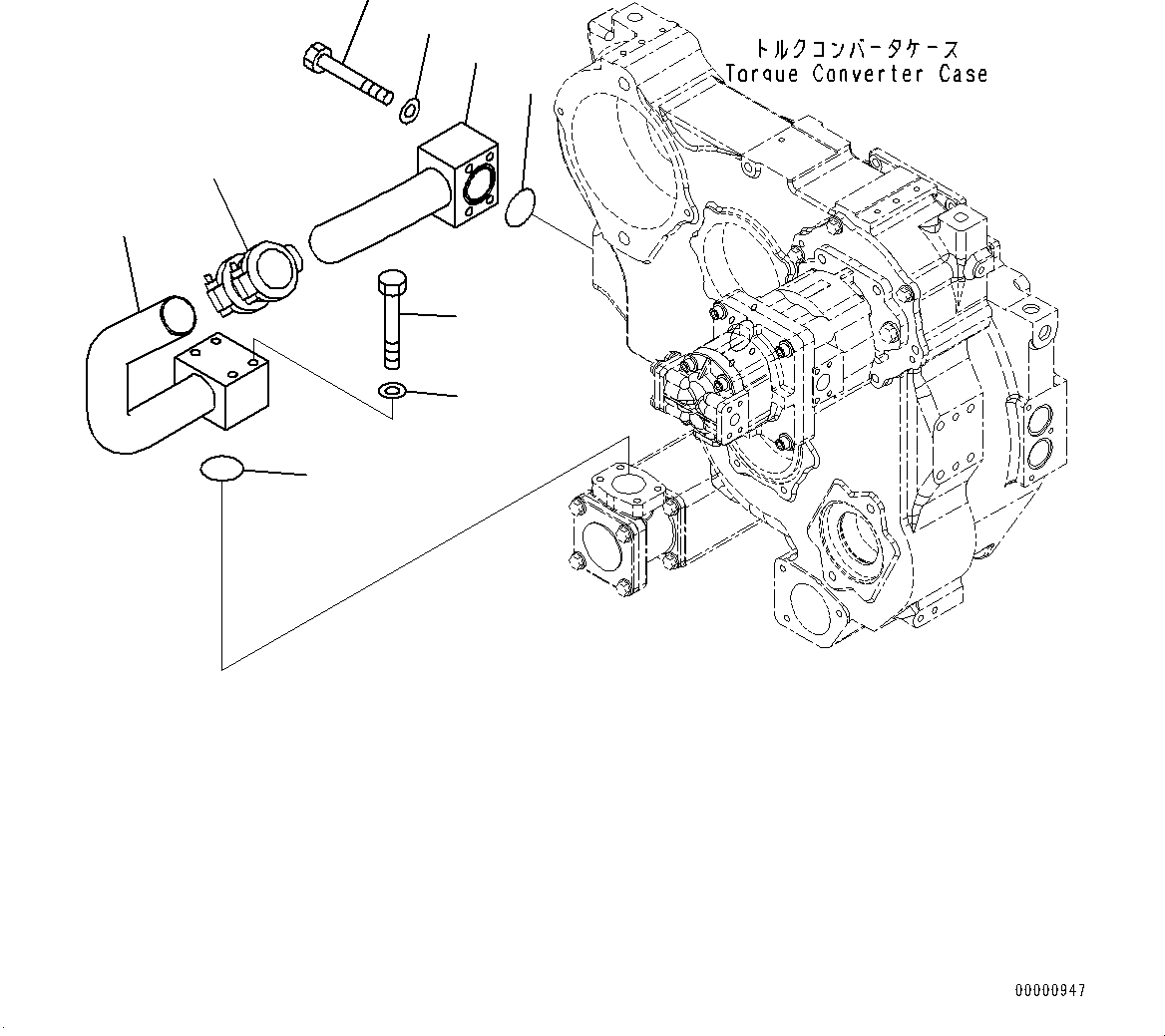 トルクコンバータケース
Torque Converter Case

00000947