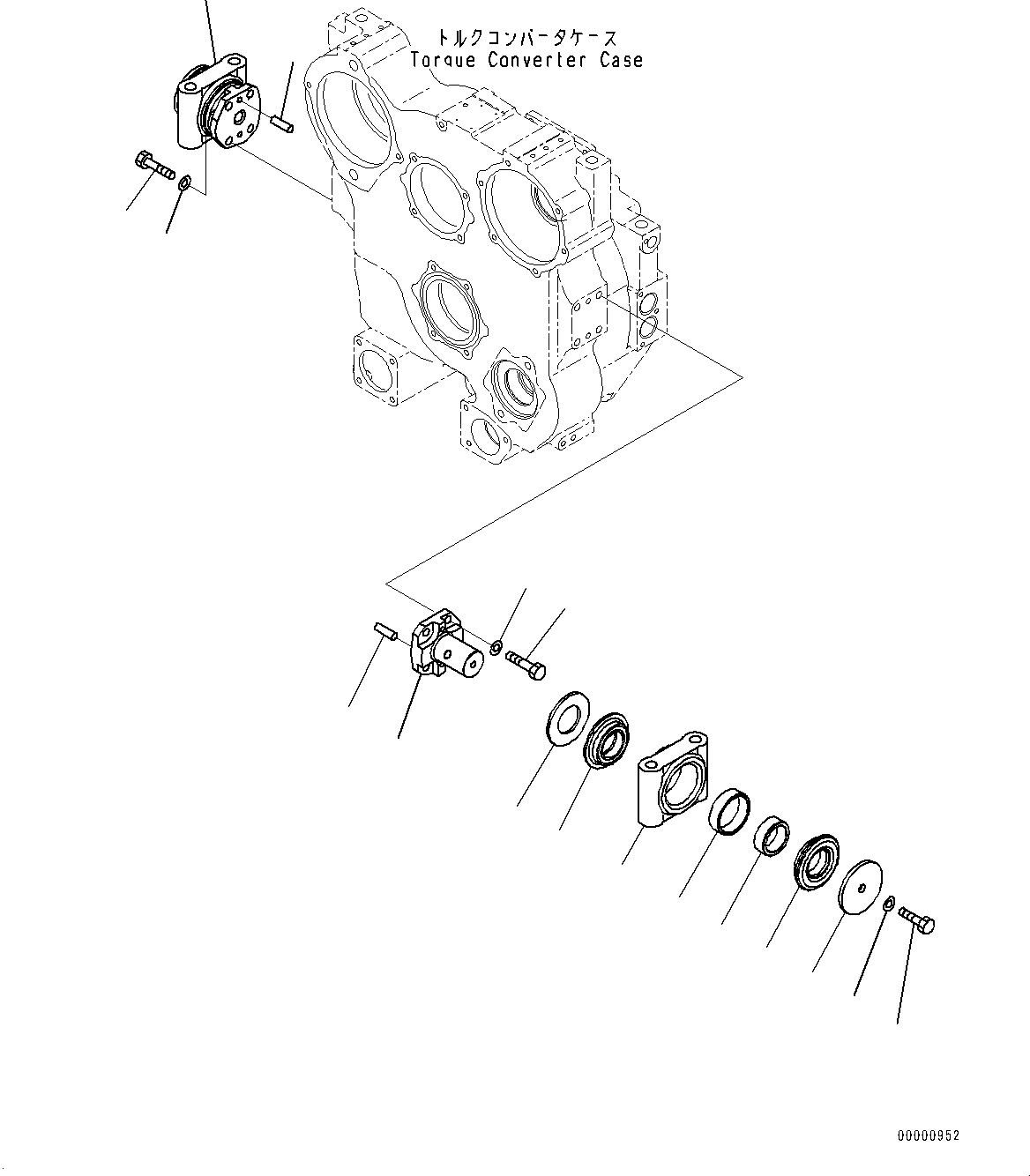 トルクコンバータケース
Torque Converter Case

00000952