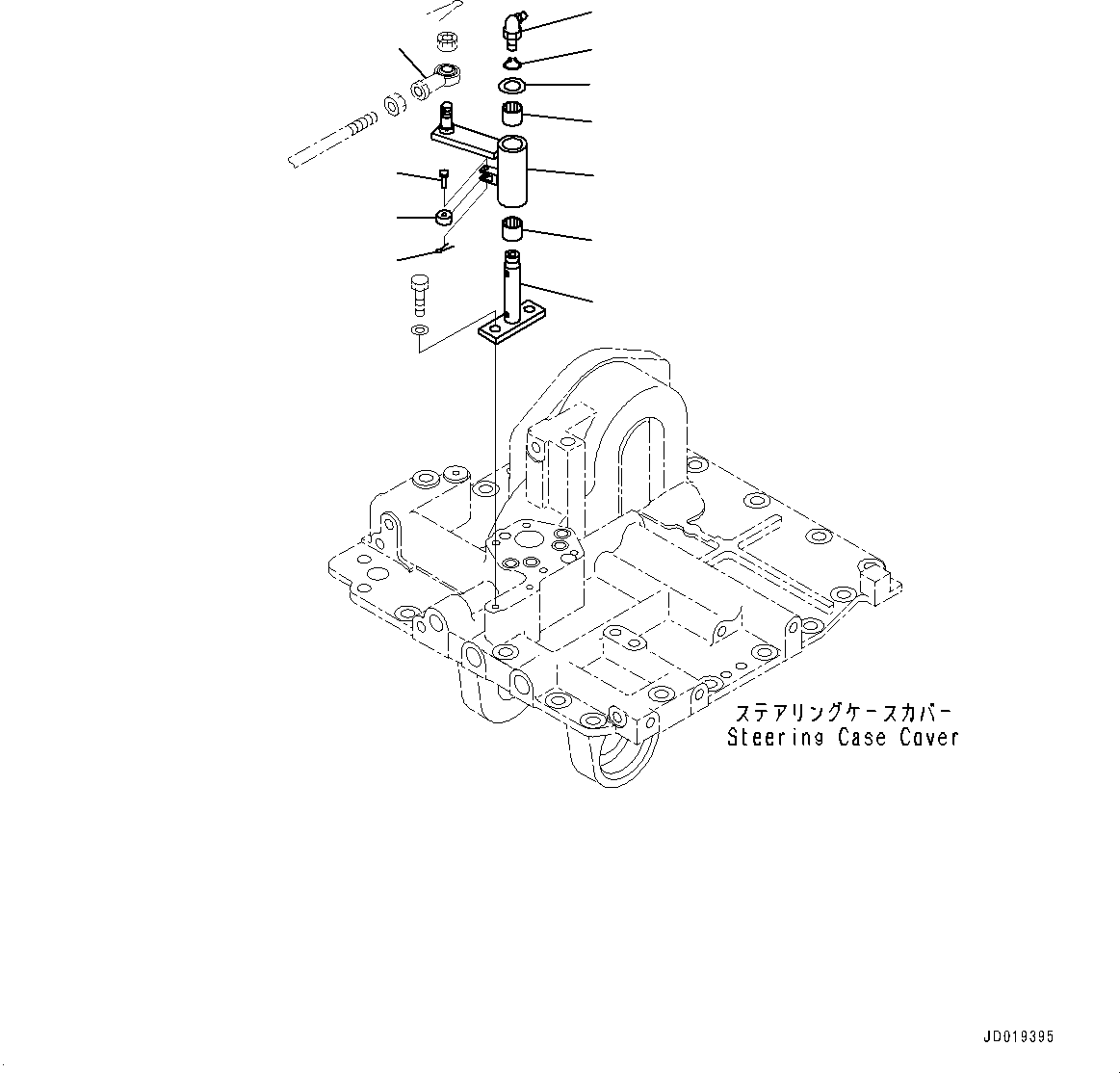 ステアリングケースカバー
Steering Case Cover

JD019395