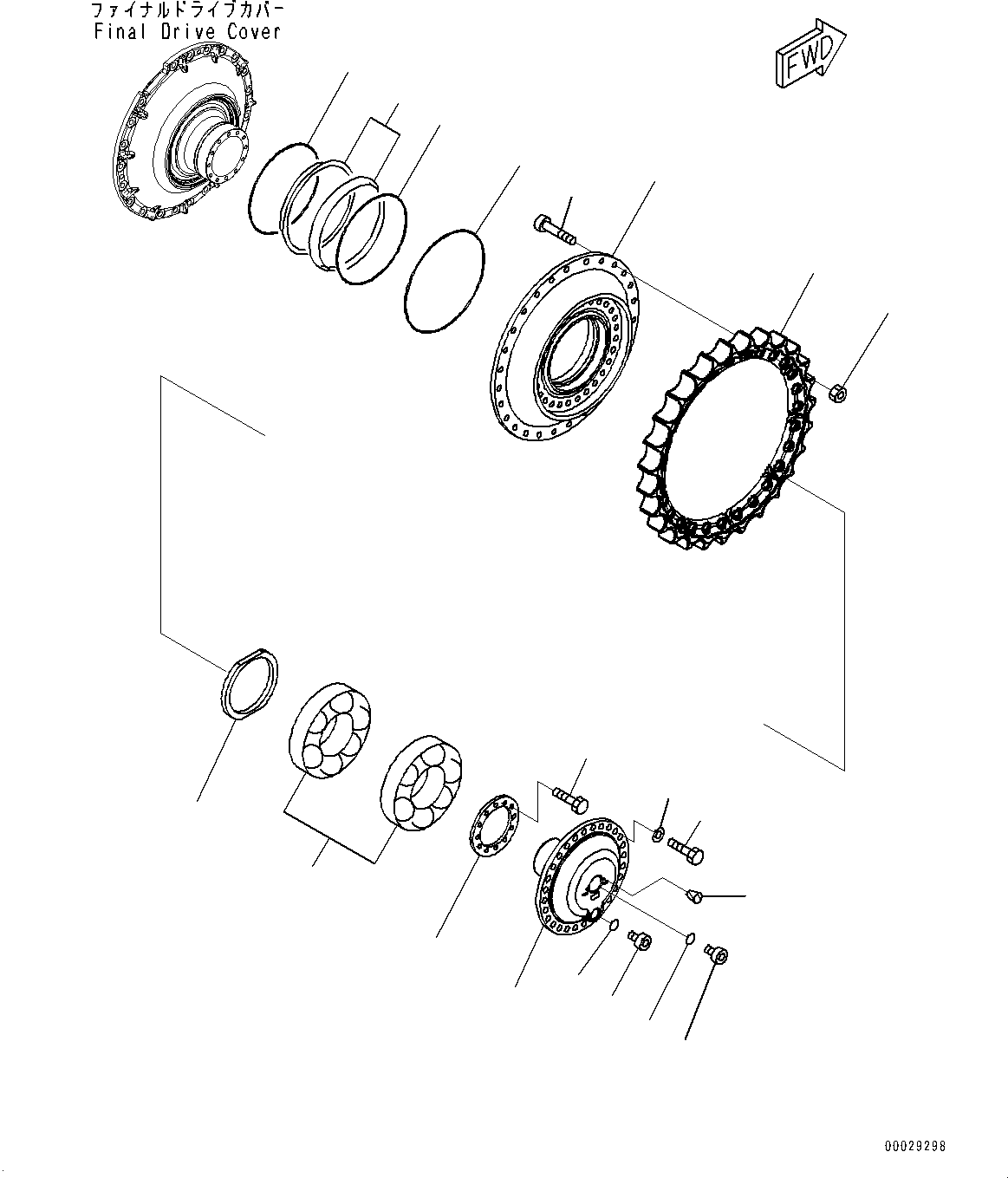 ファイナルドライブカバー
Final Drive Cover

FWD

00029298