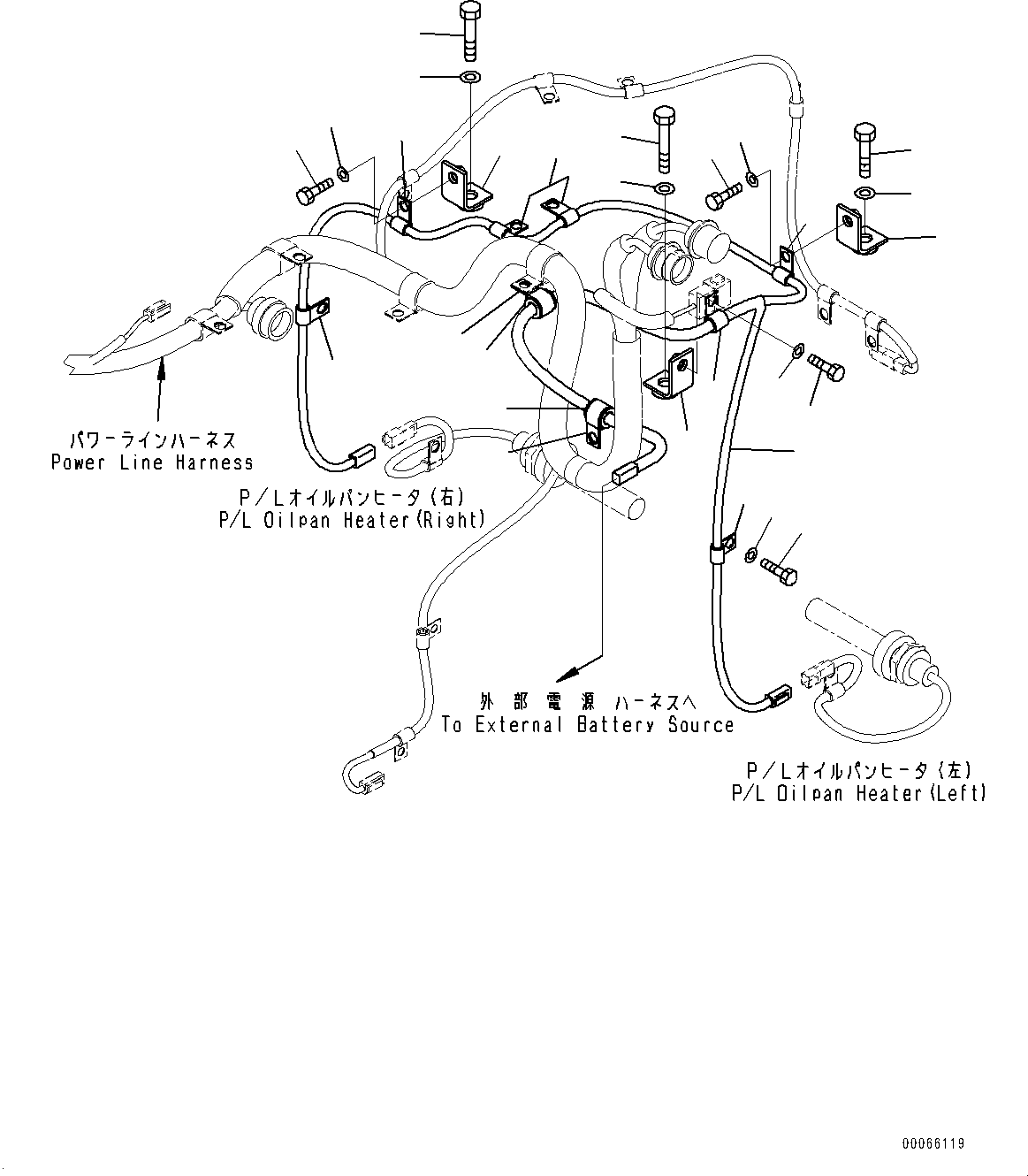 パワーラインハーネス
Power Line Harness

P/Lオイルパンヒータ(右)
P/L Oilpan Heater(Right)

外部電源ハーネスへ
To External Battery Source

P/Lオイルパンヒータ(左)
P/L Oilpan Heater(Left)

00066119