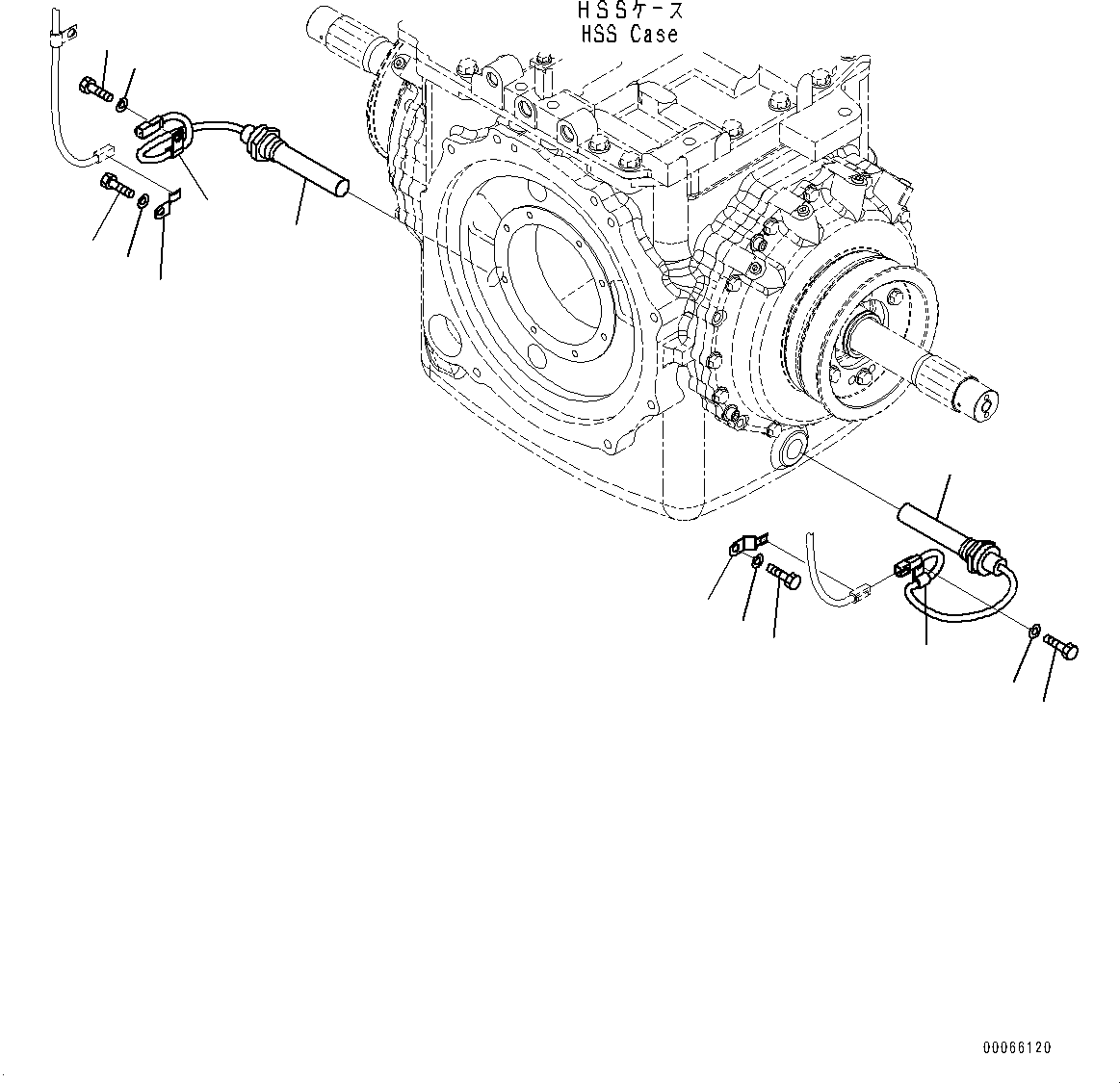 HSSケース
HSS Case

00066120