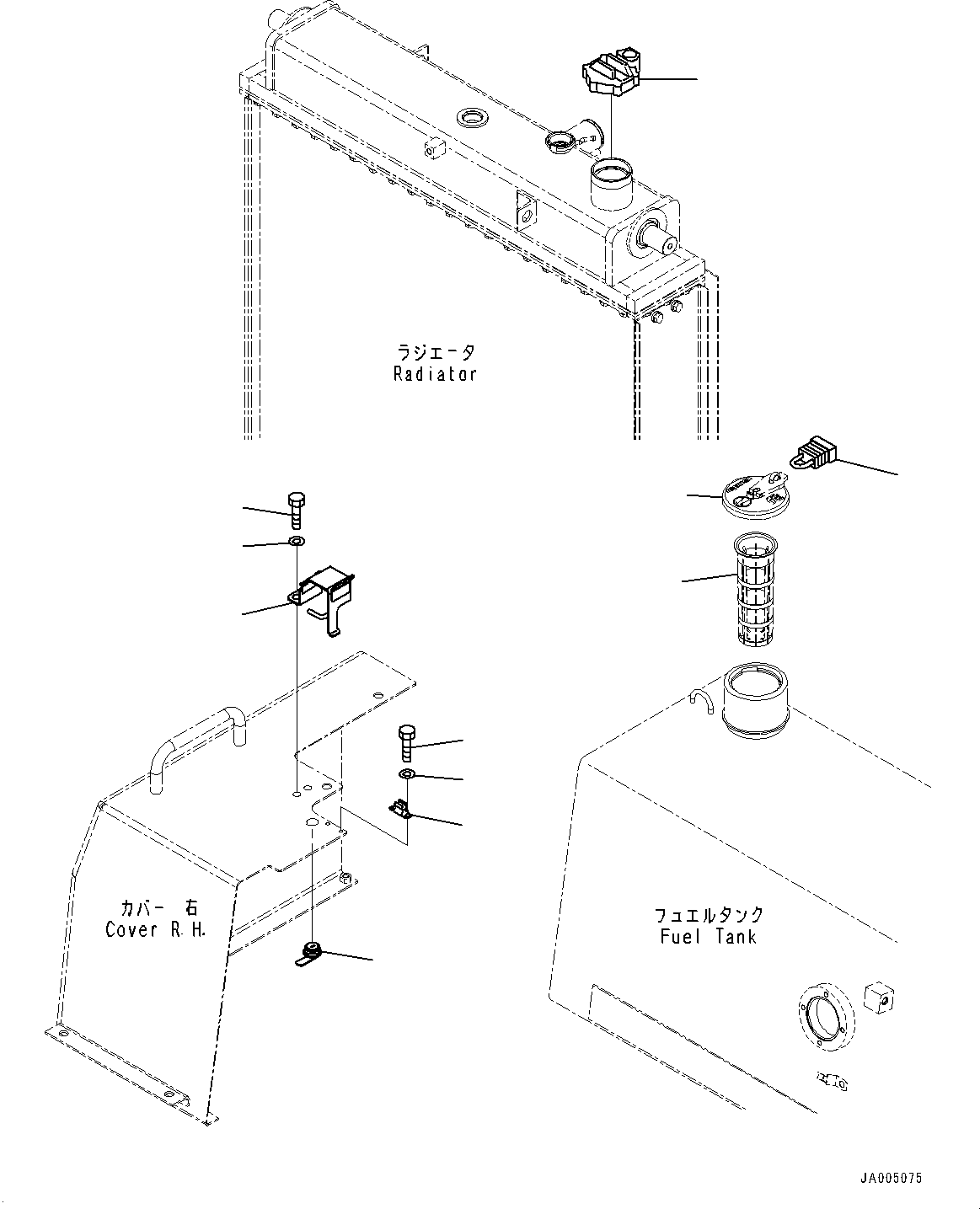 ラジエータ
Radiator

カバー 右
Cover R.H.

フュエルタンク
Fuel Tank

JA005075