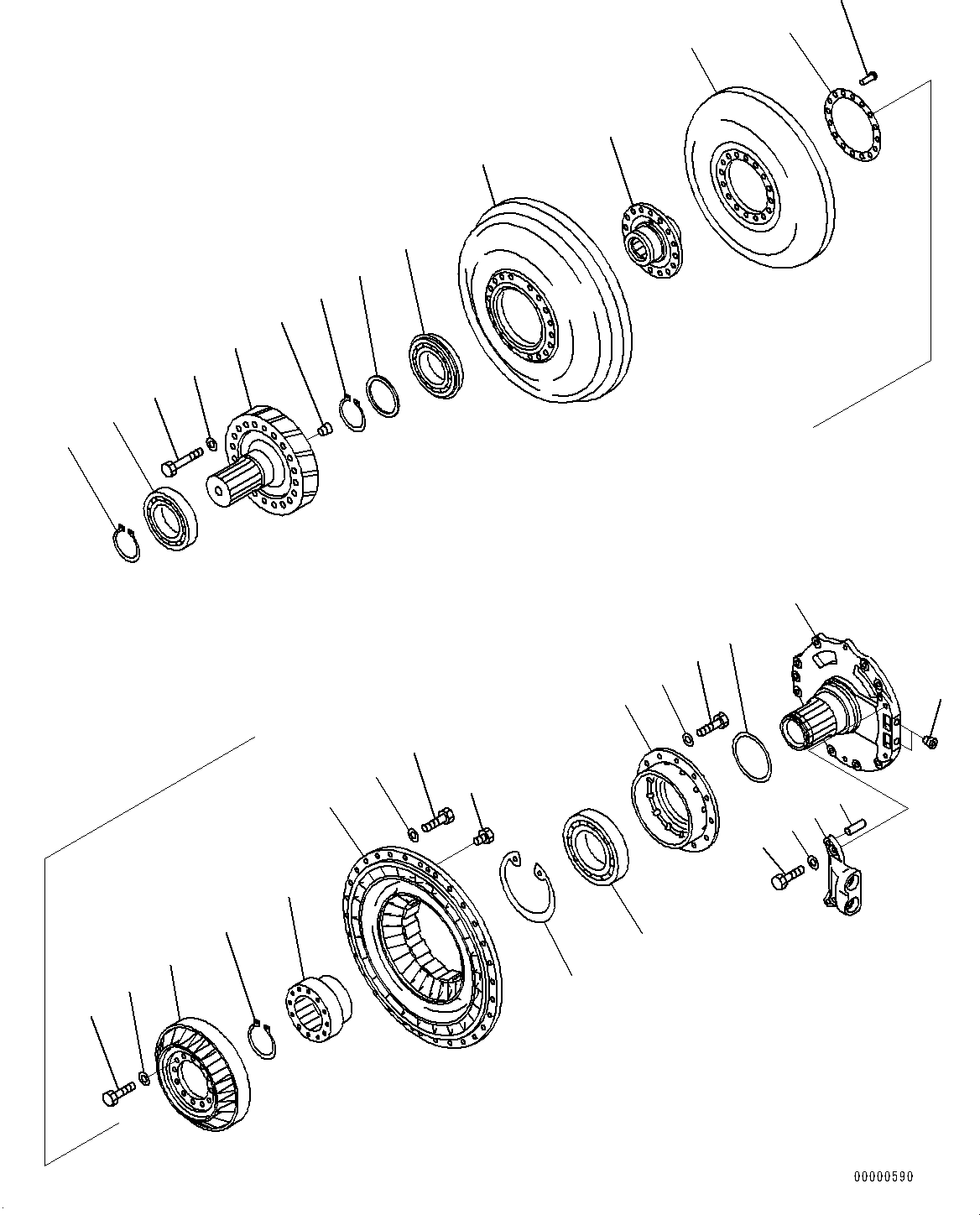 00000590