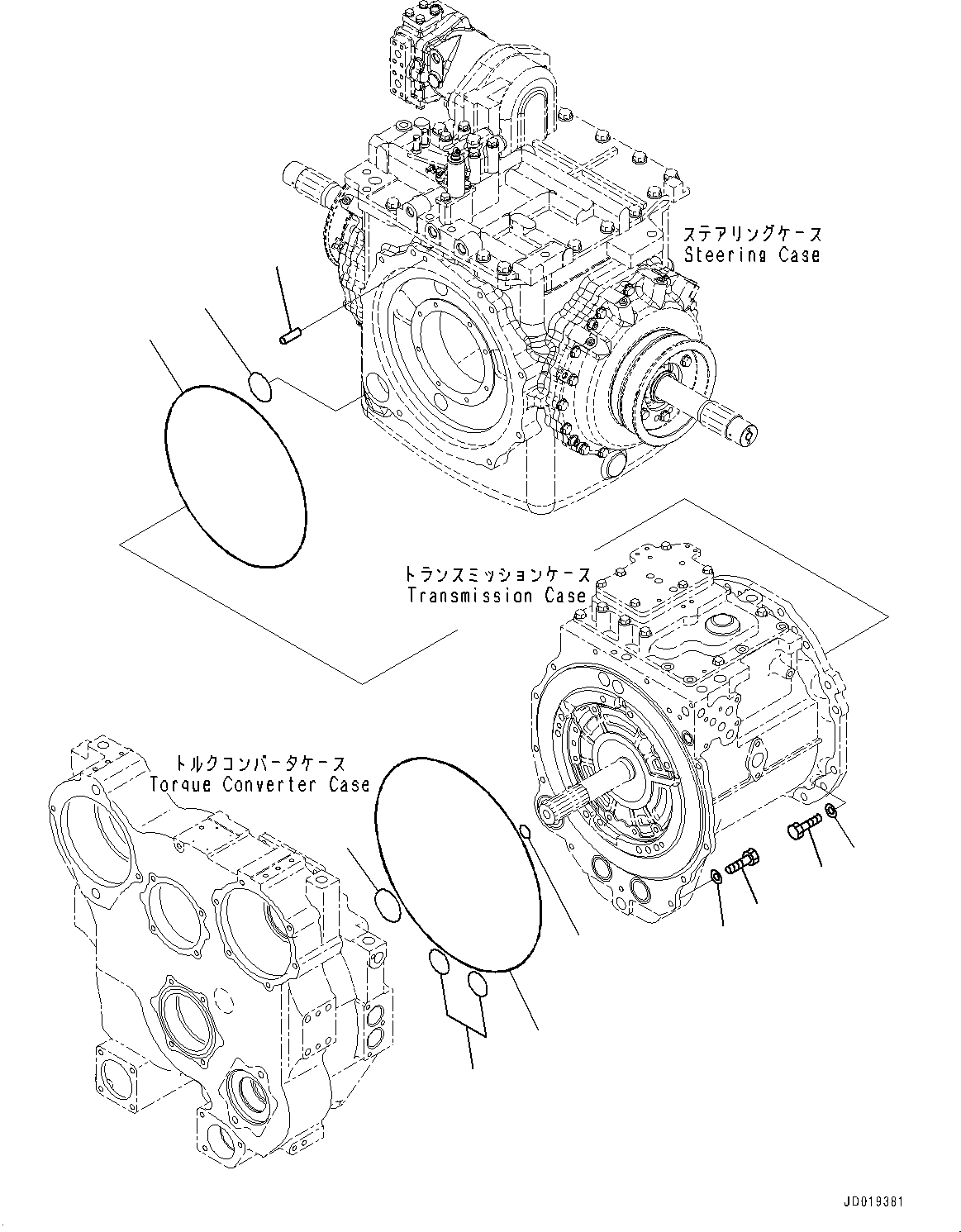 ステアリングケース
Steering Case

トランスミッションケース
Transmission Case

トルクコンバータケース
Torque Converter Case

JD019381