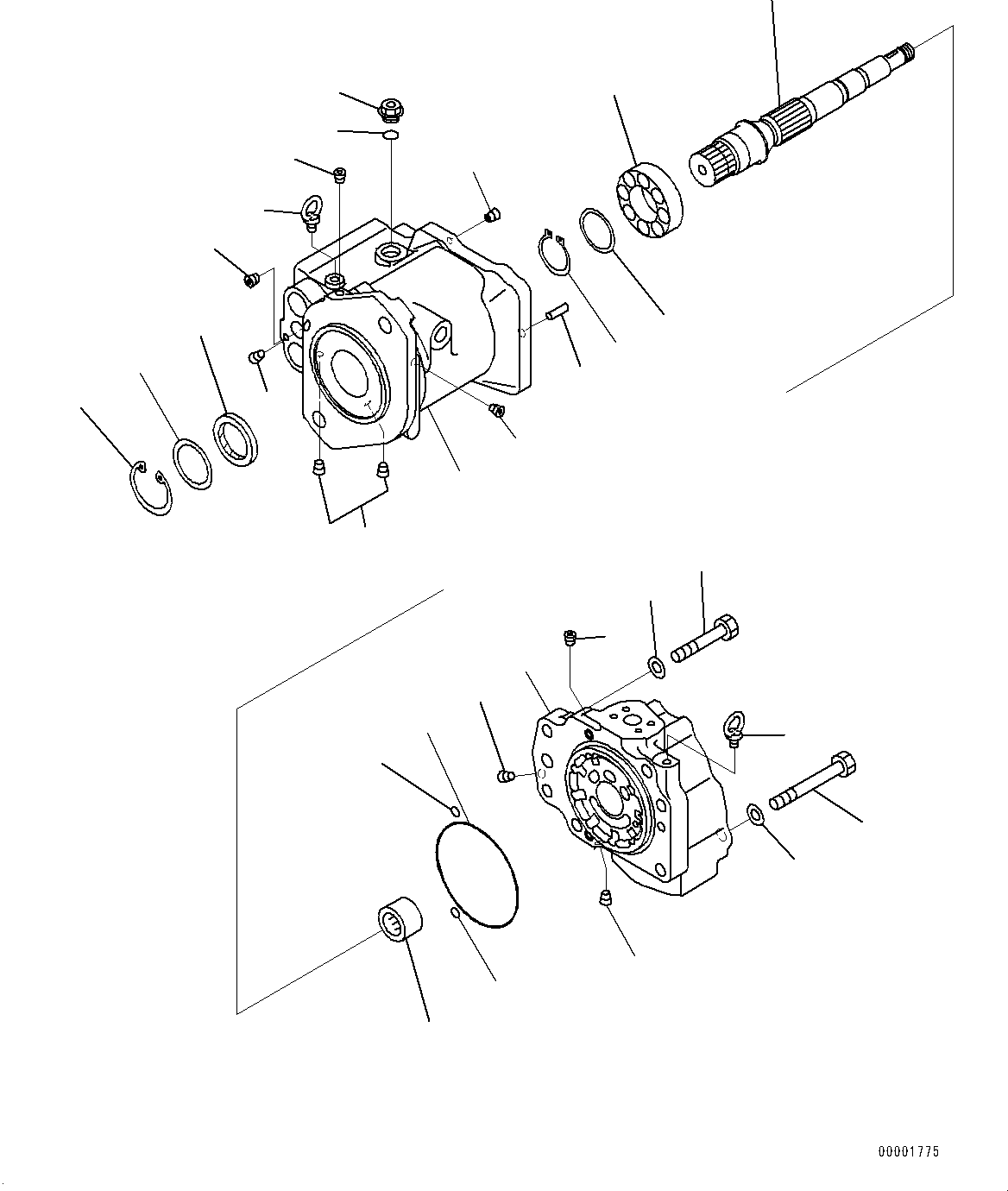 00001775