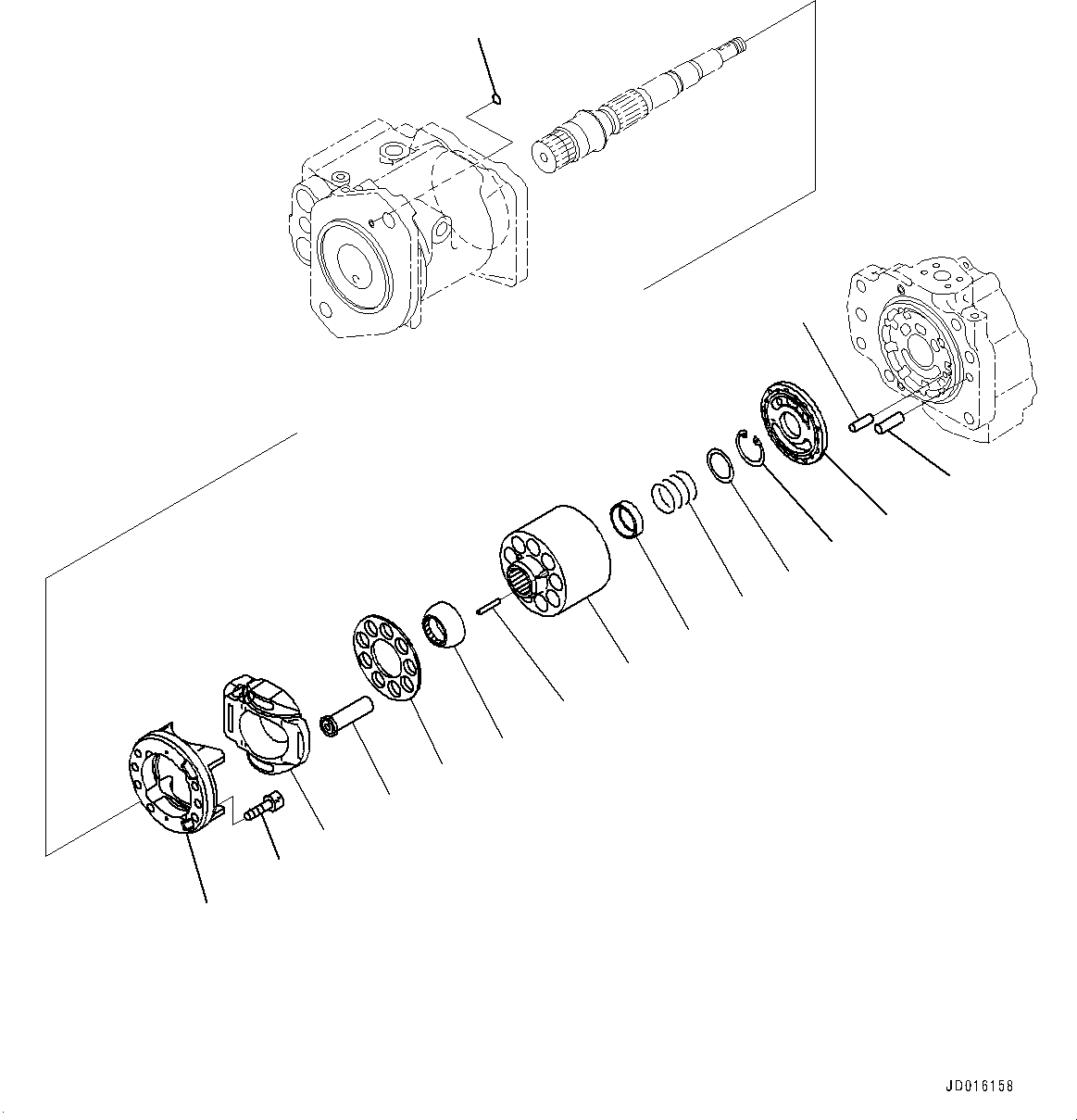 JD016158