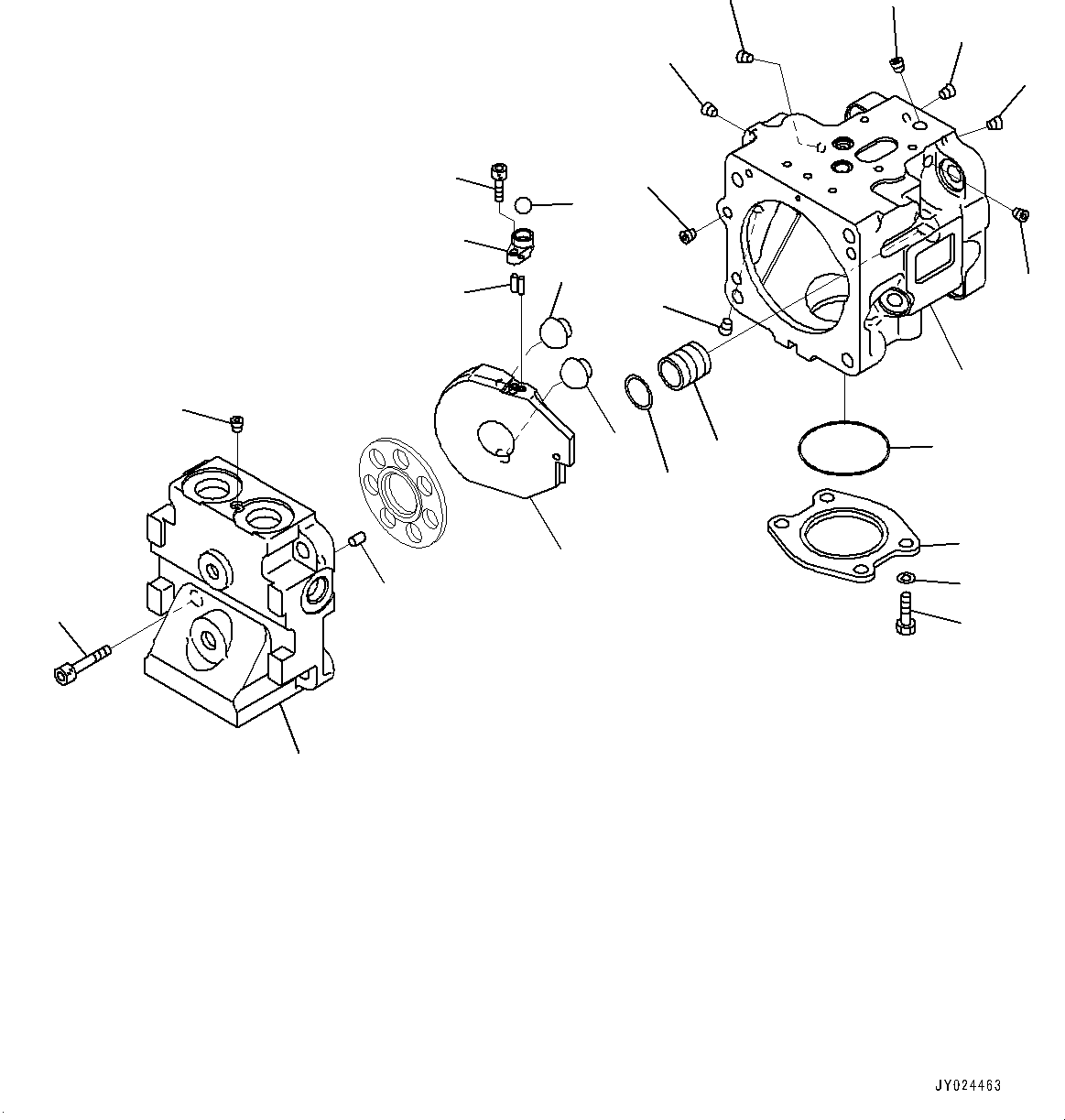 JY024463