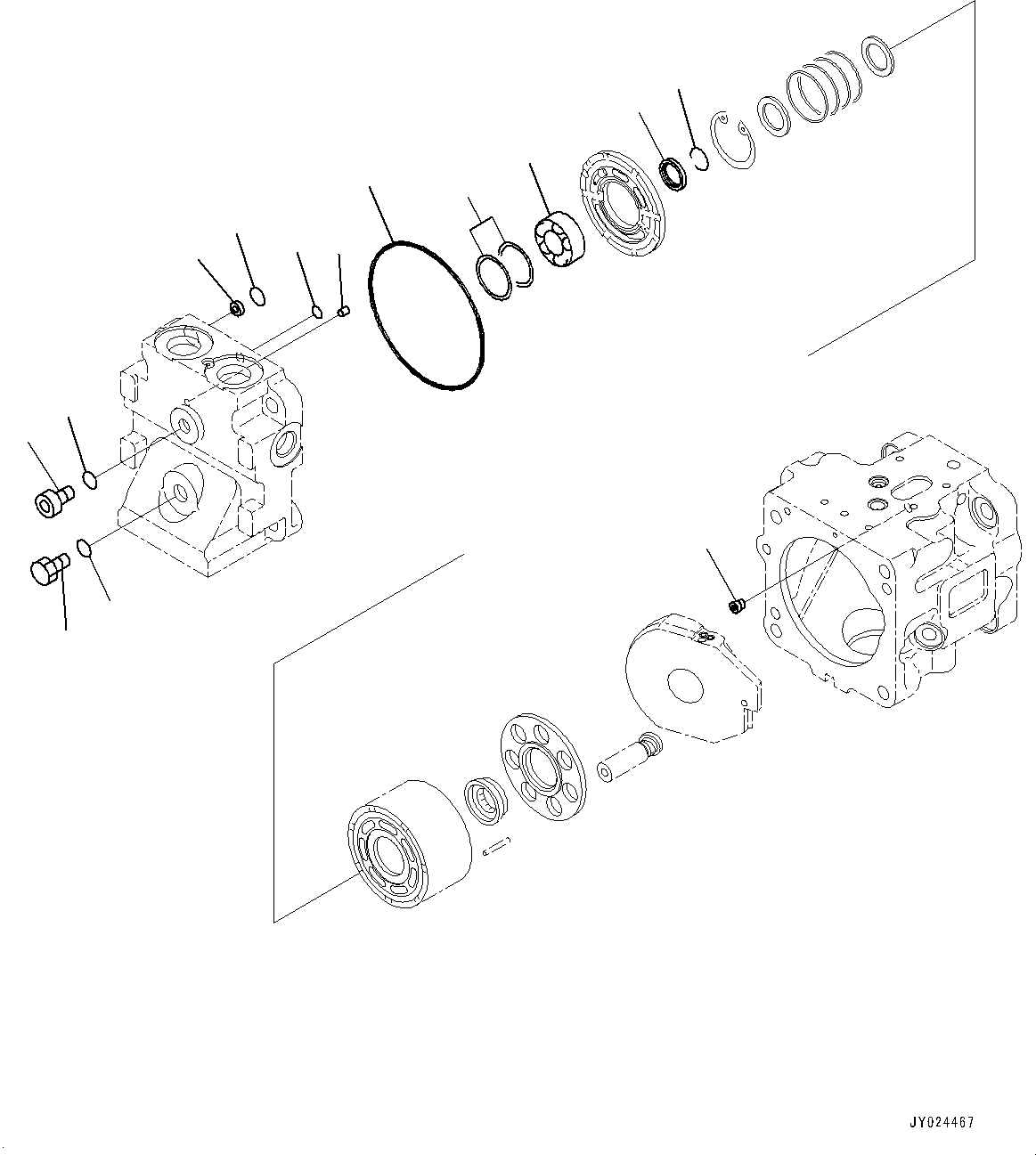 JY024467