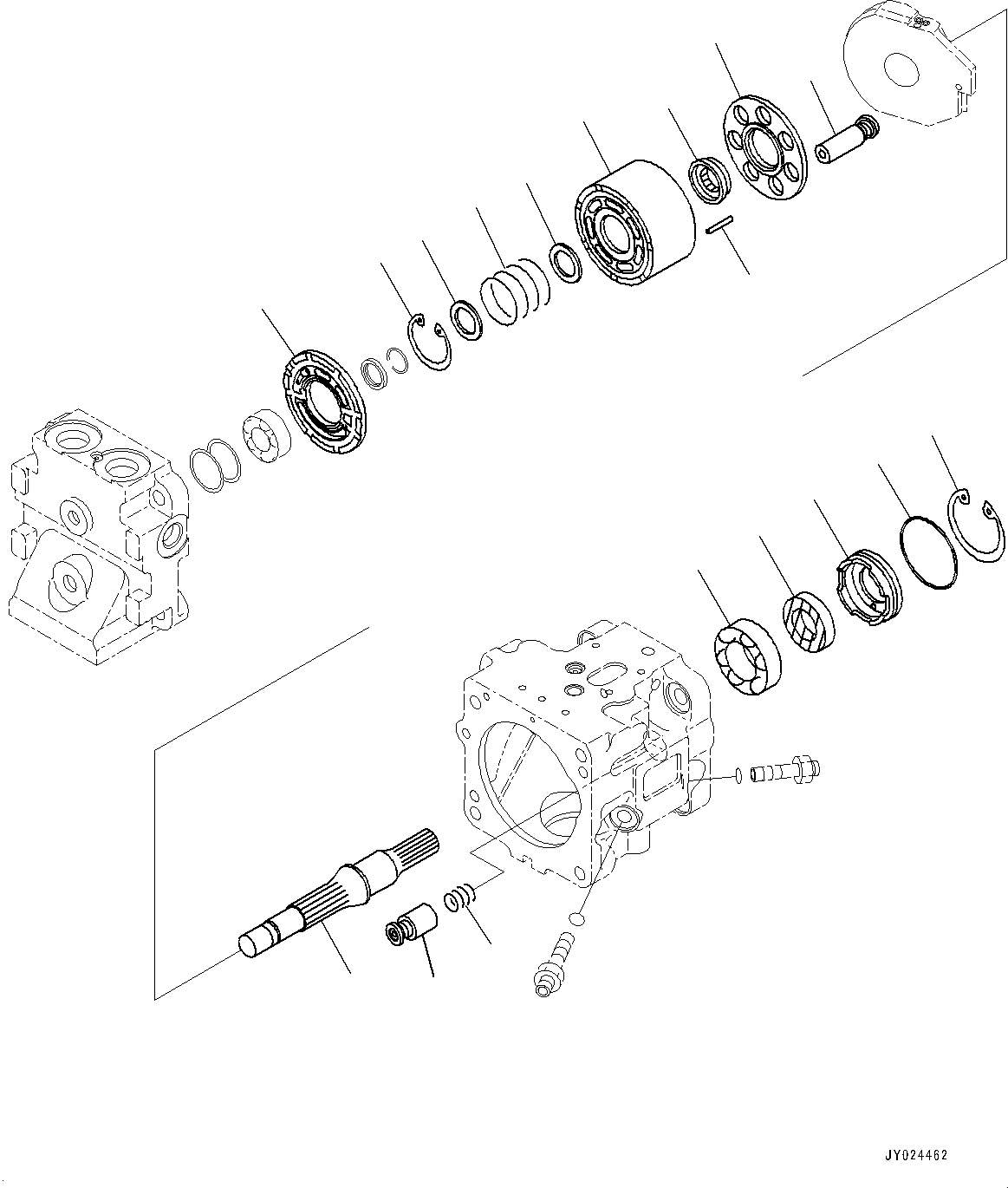 JY024462