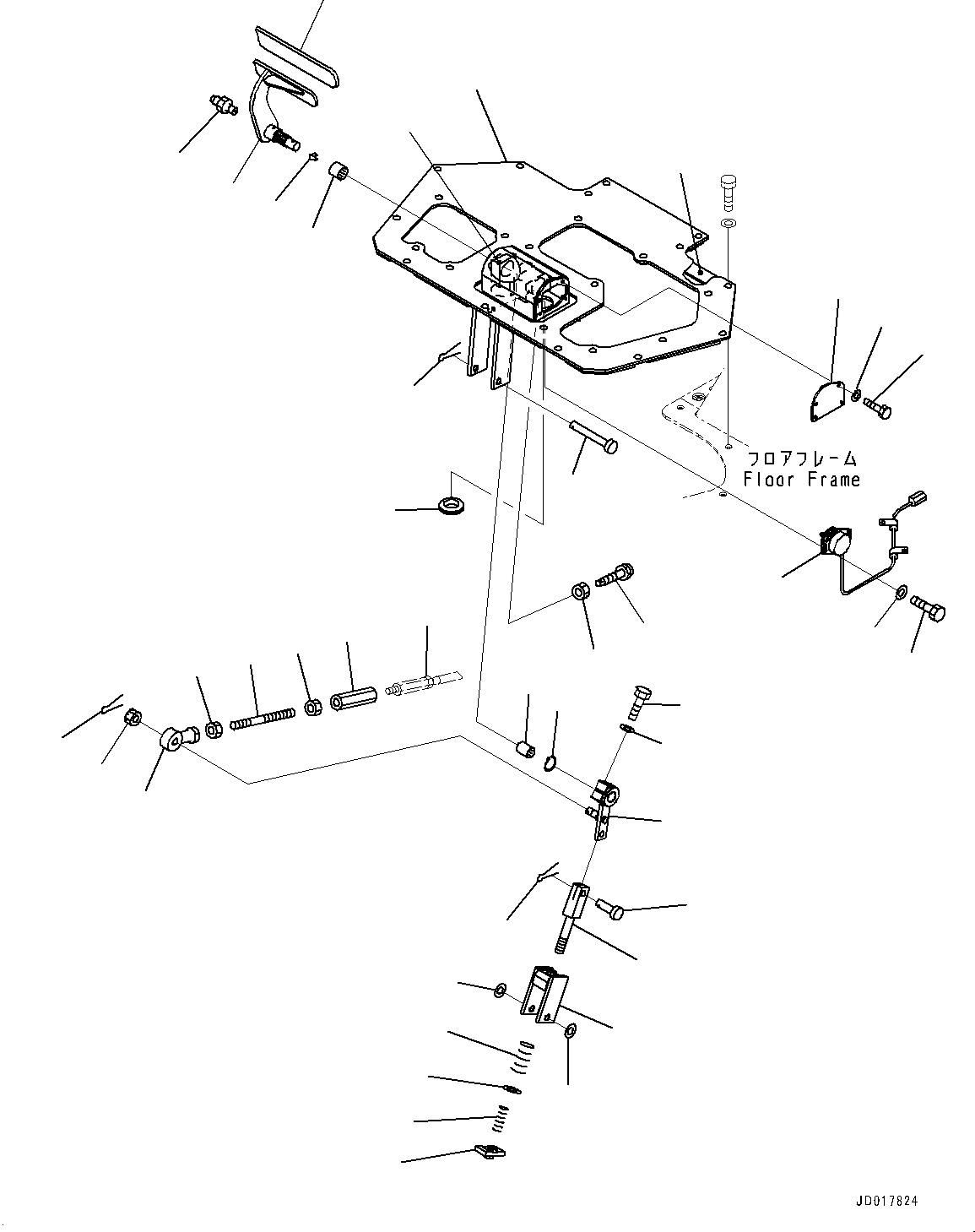 フロアフレーム
Floor Frame

JD017824