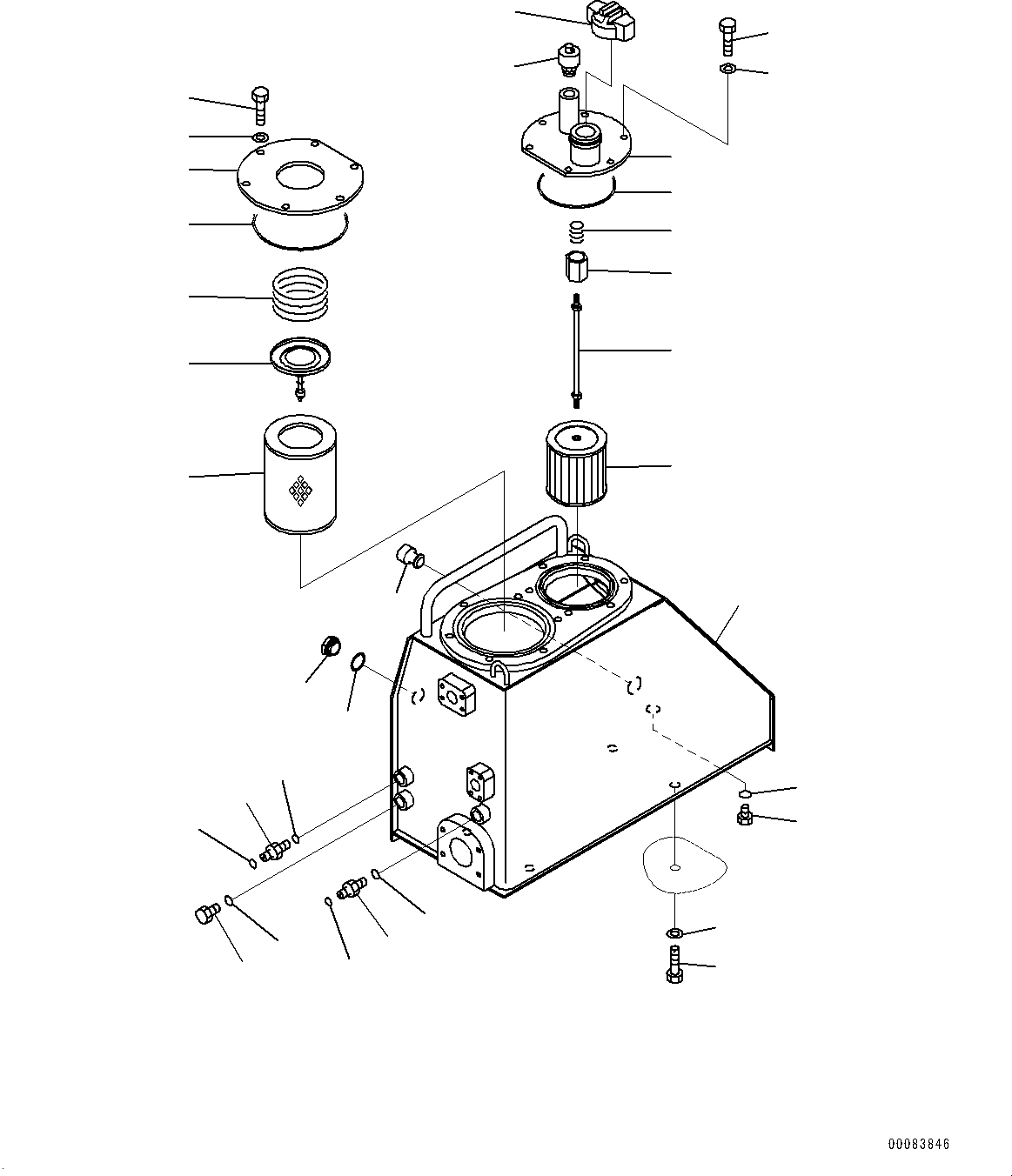 00083846