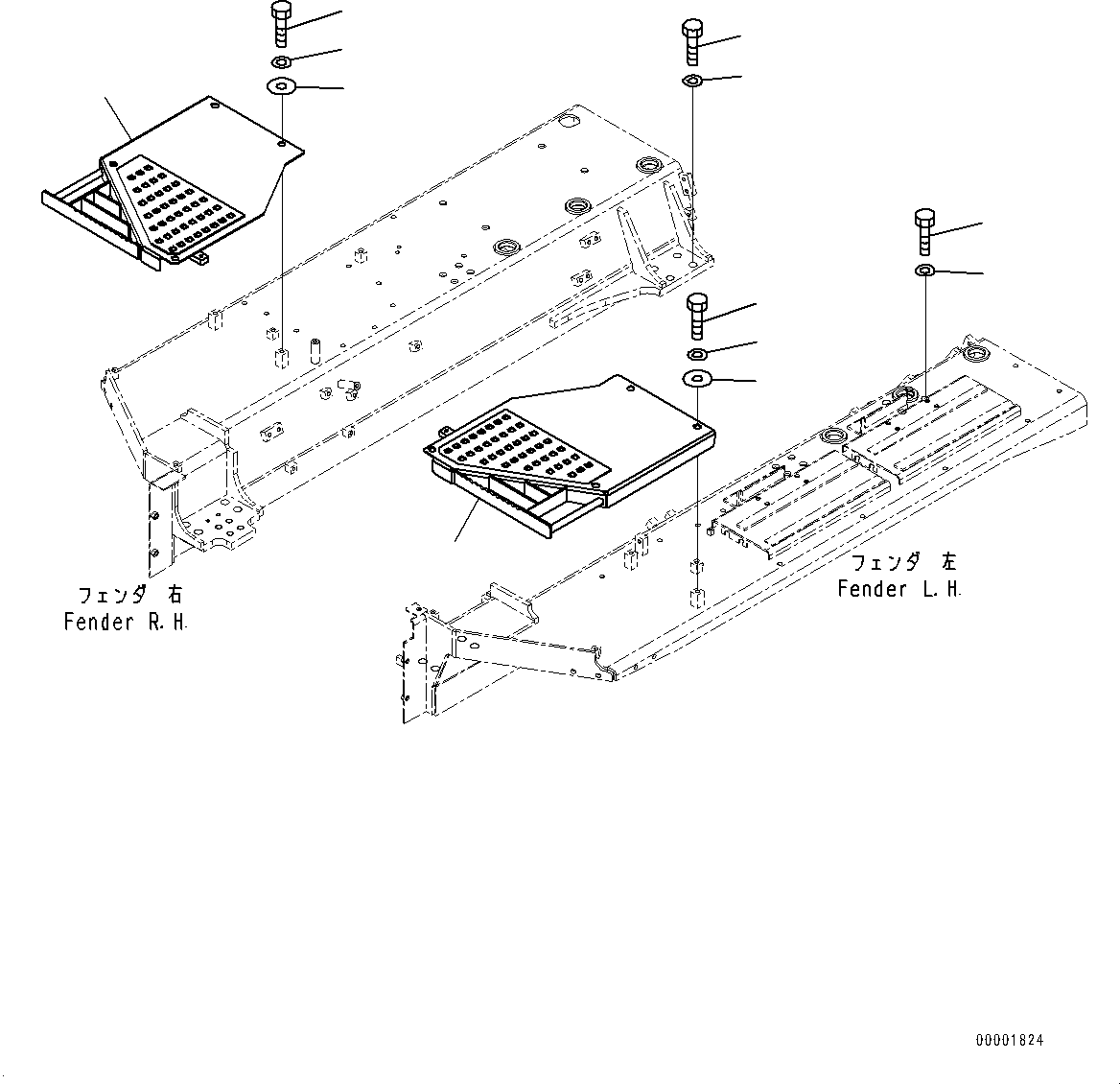 フェンダ 右
Fender R.H.

フェンダ 左
Fender L.H.

00001824