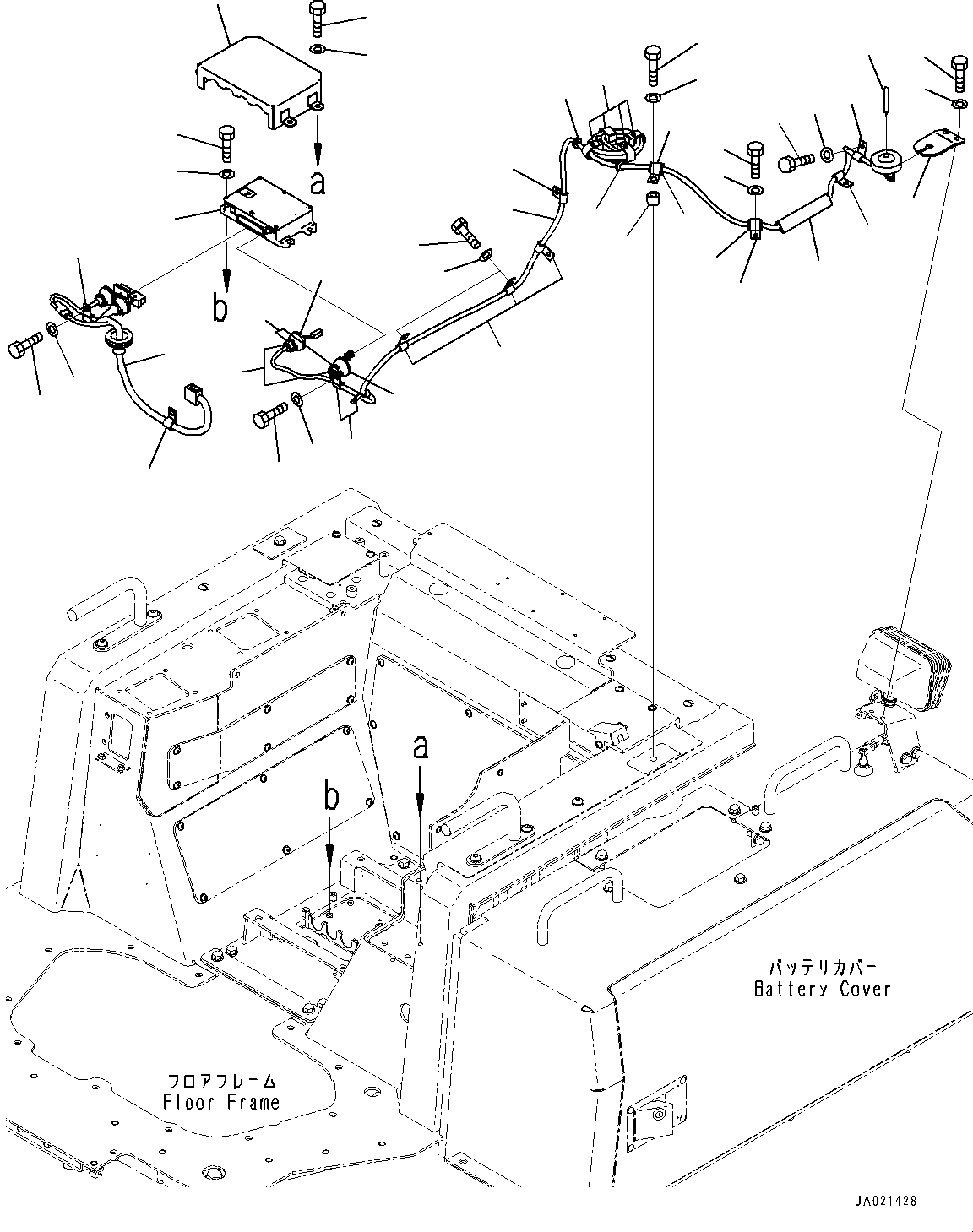 a

b

a

b

バッテリカバー
Battery Cover

フロアフレーム
Floor Frame

JA021428