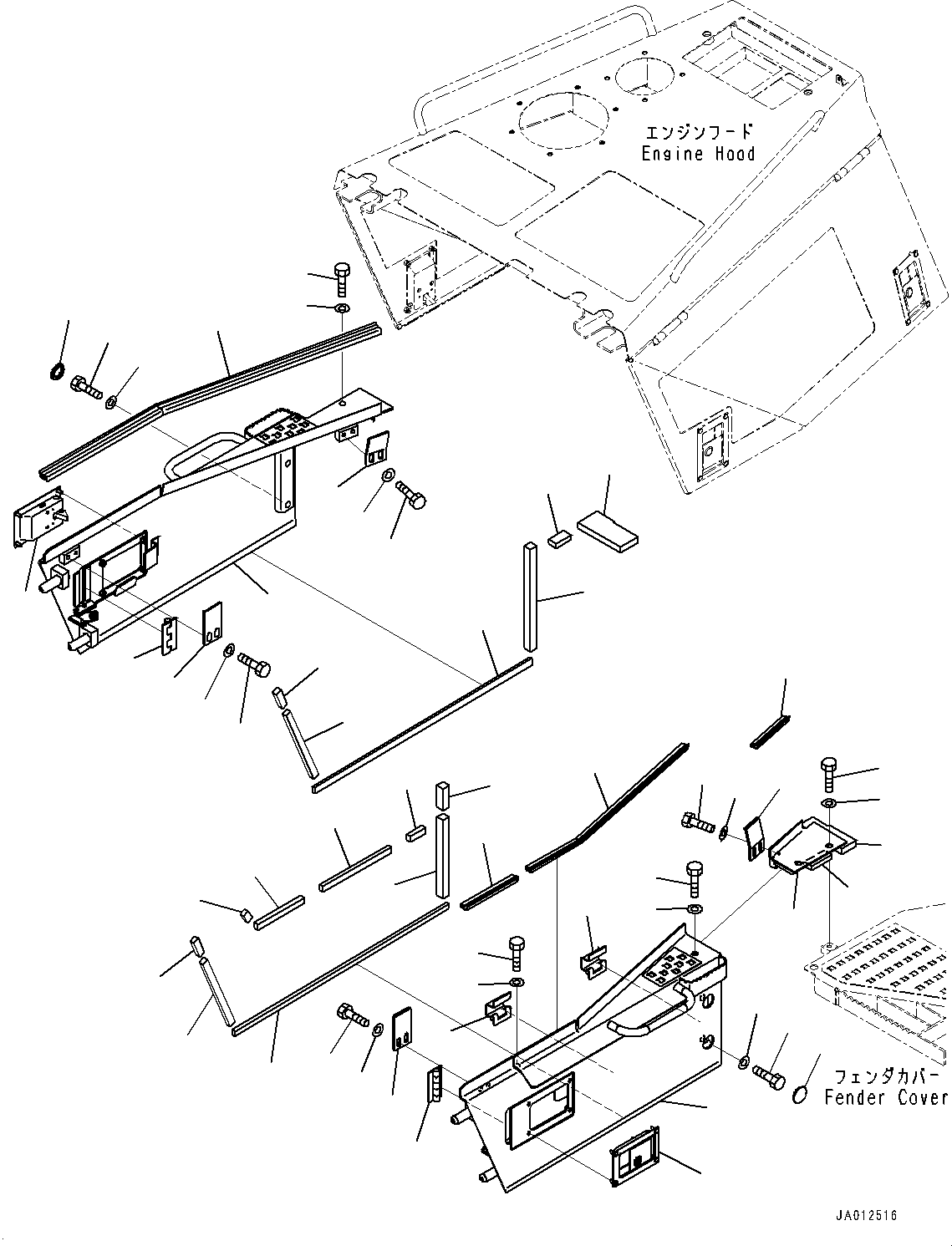 エンジンフード
Engine Hood

フェンダカバー
Fender Cover

JA012516