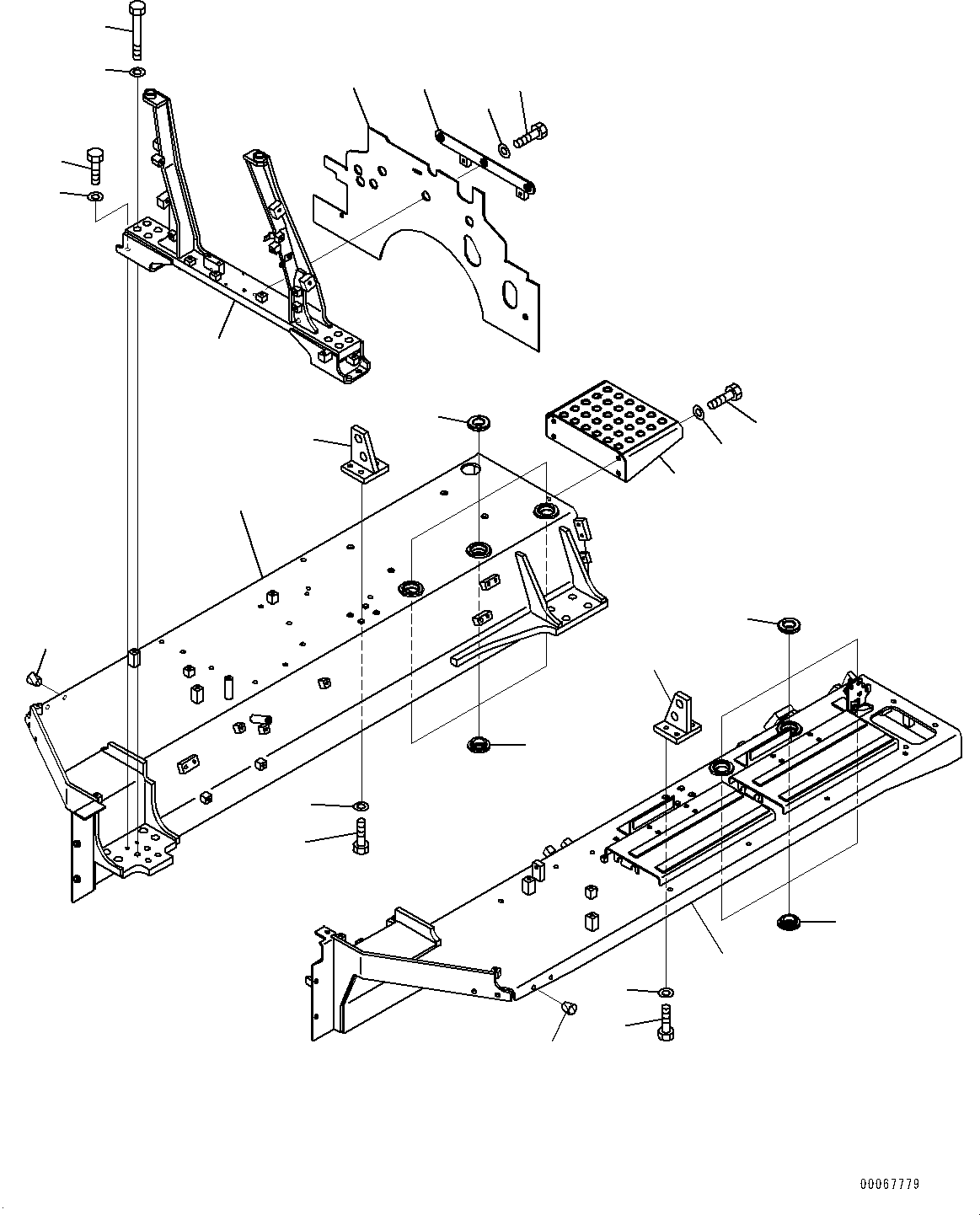 00067779