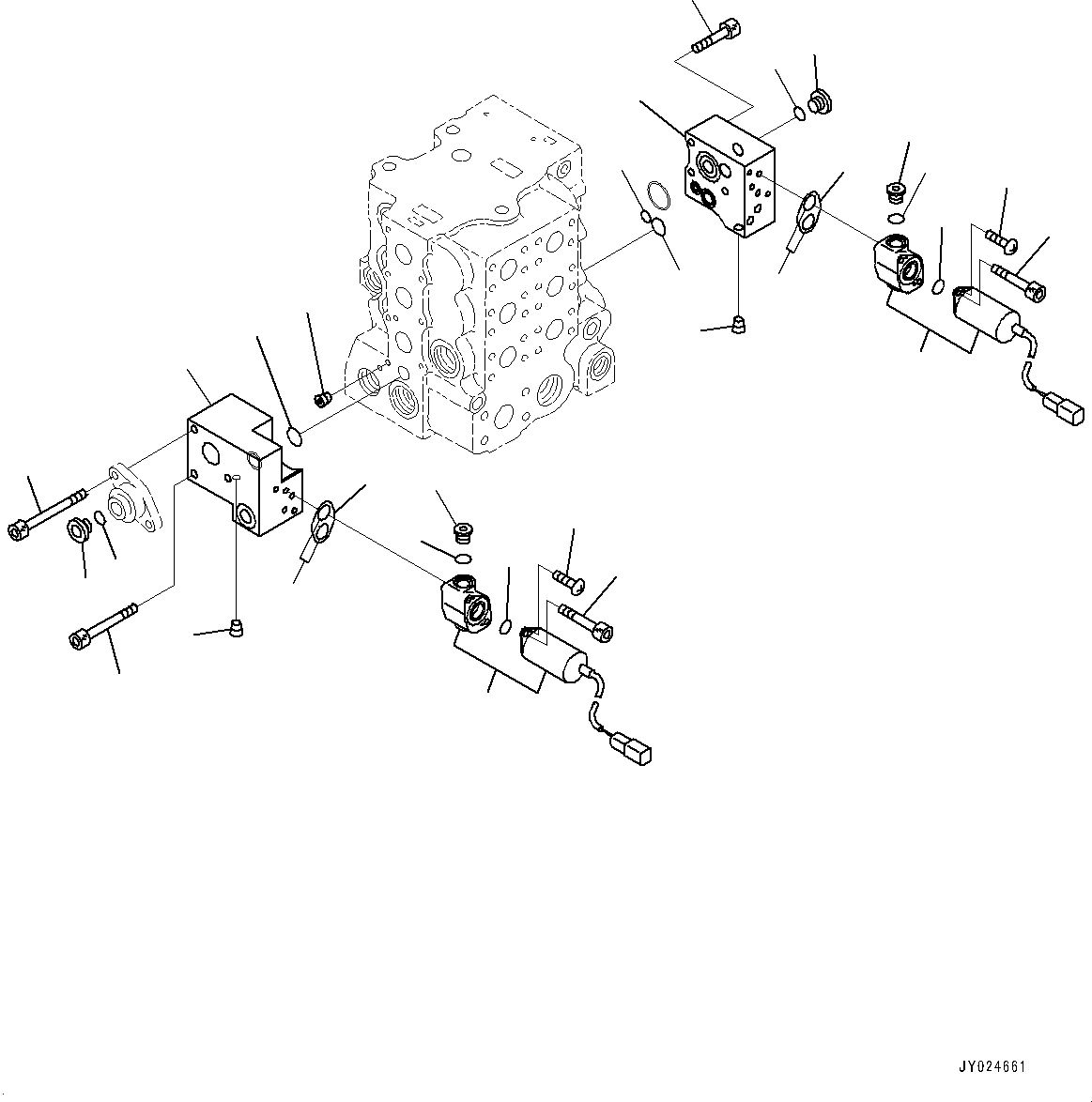 JY024661