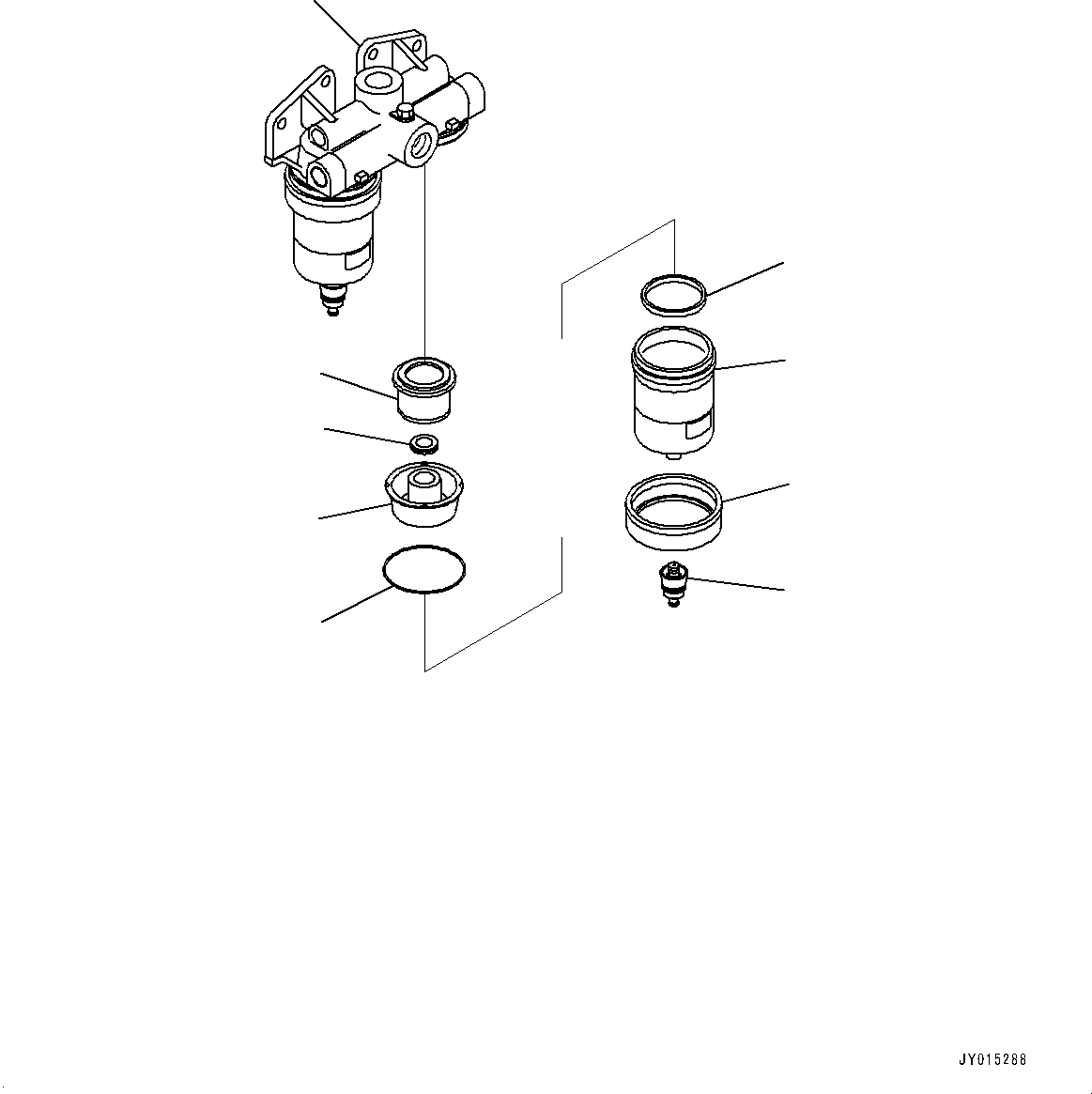 JY015288