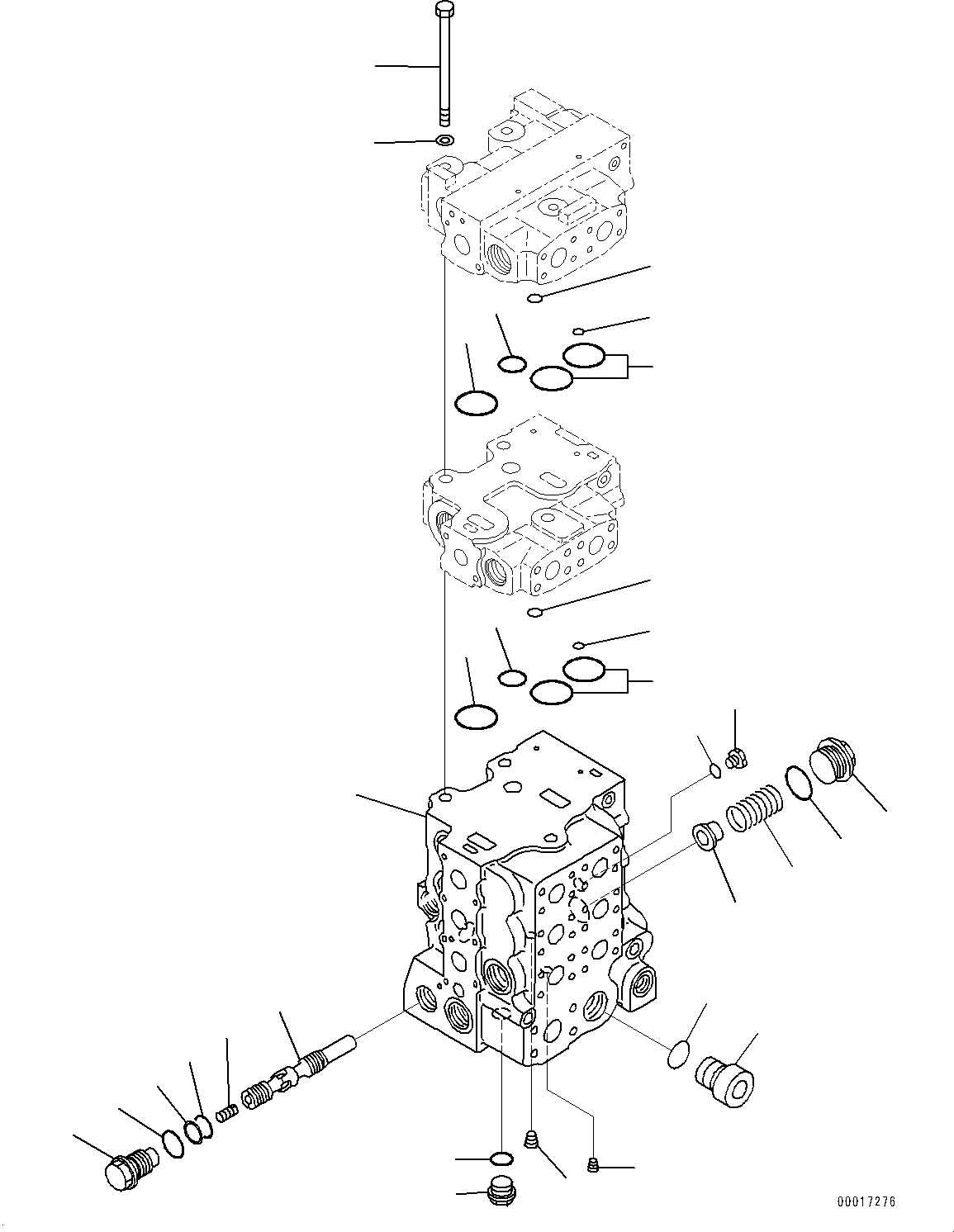 00017276