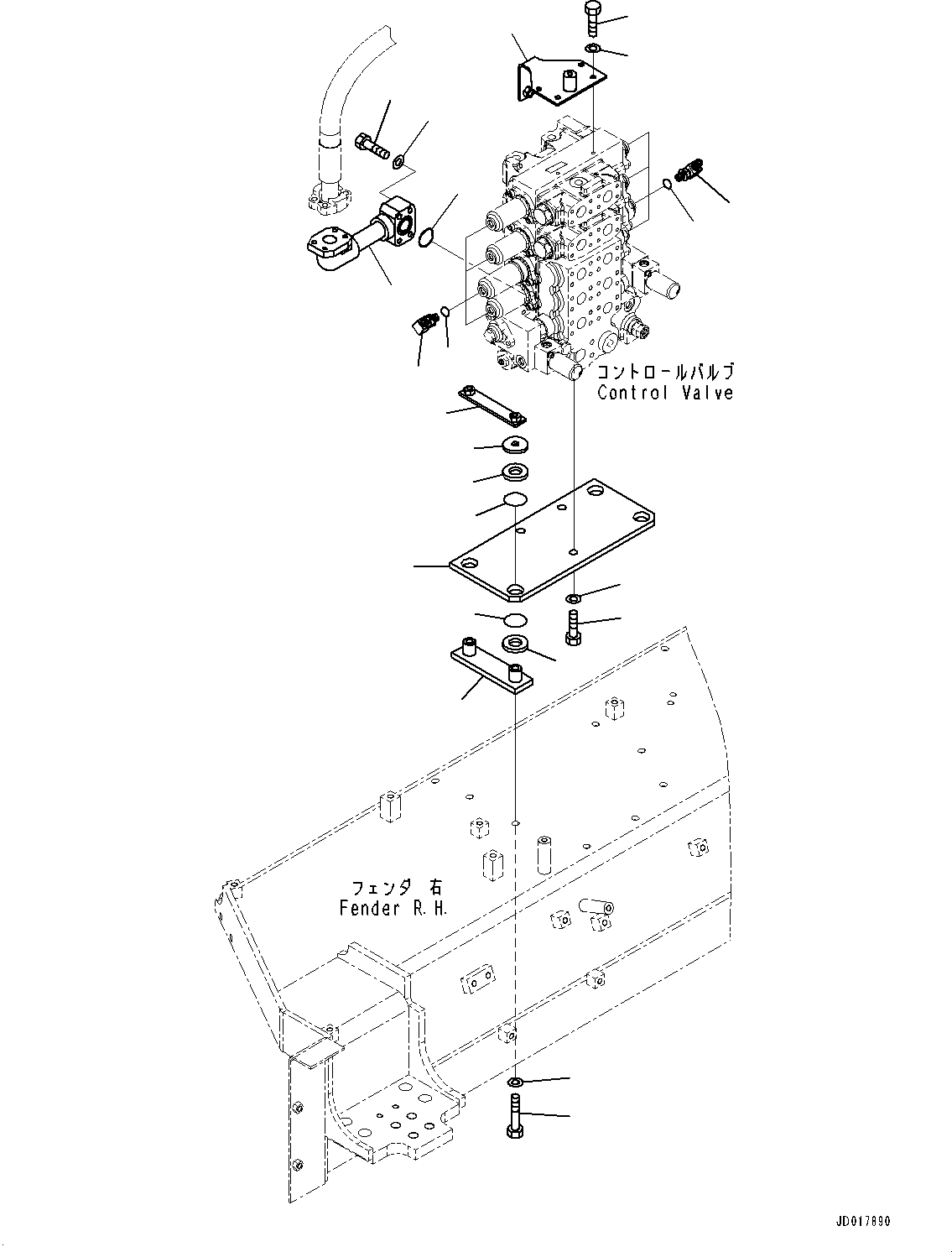 コントロールバルブ
Control Valve

フェンダ 右
Fender R.H.

JD017890