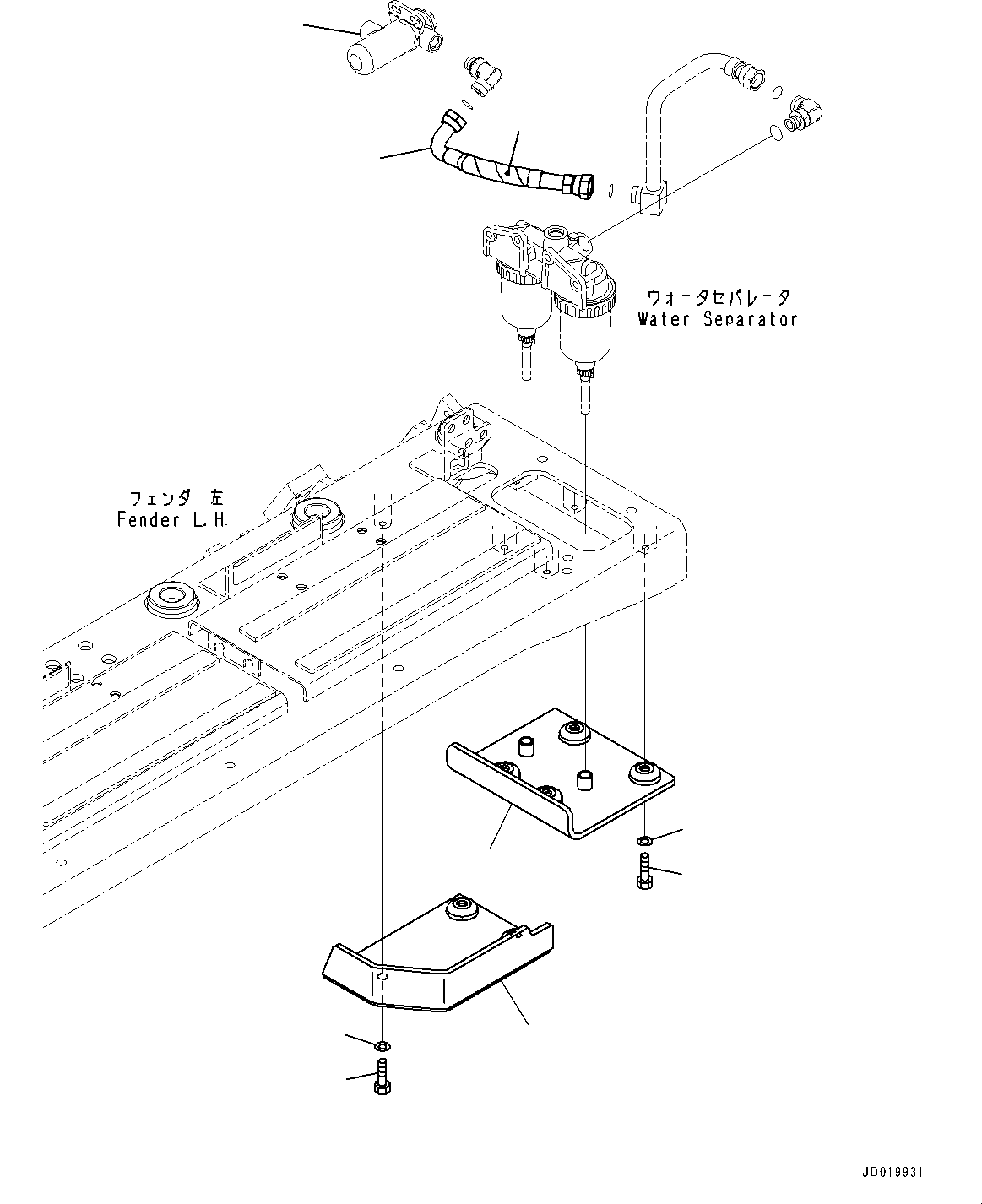 ウォータセパレータ
Water Separator

フェンダ 左
Fender L.H.

JD019931