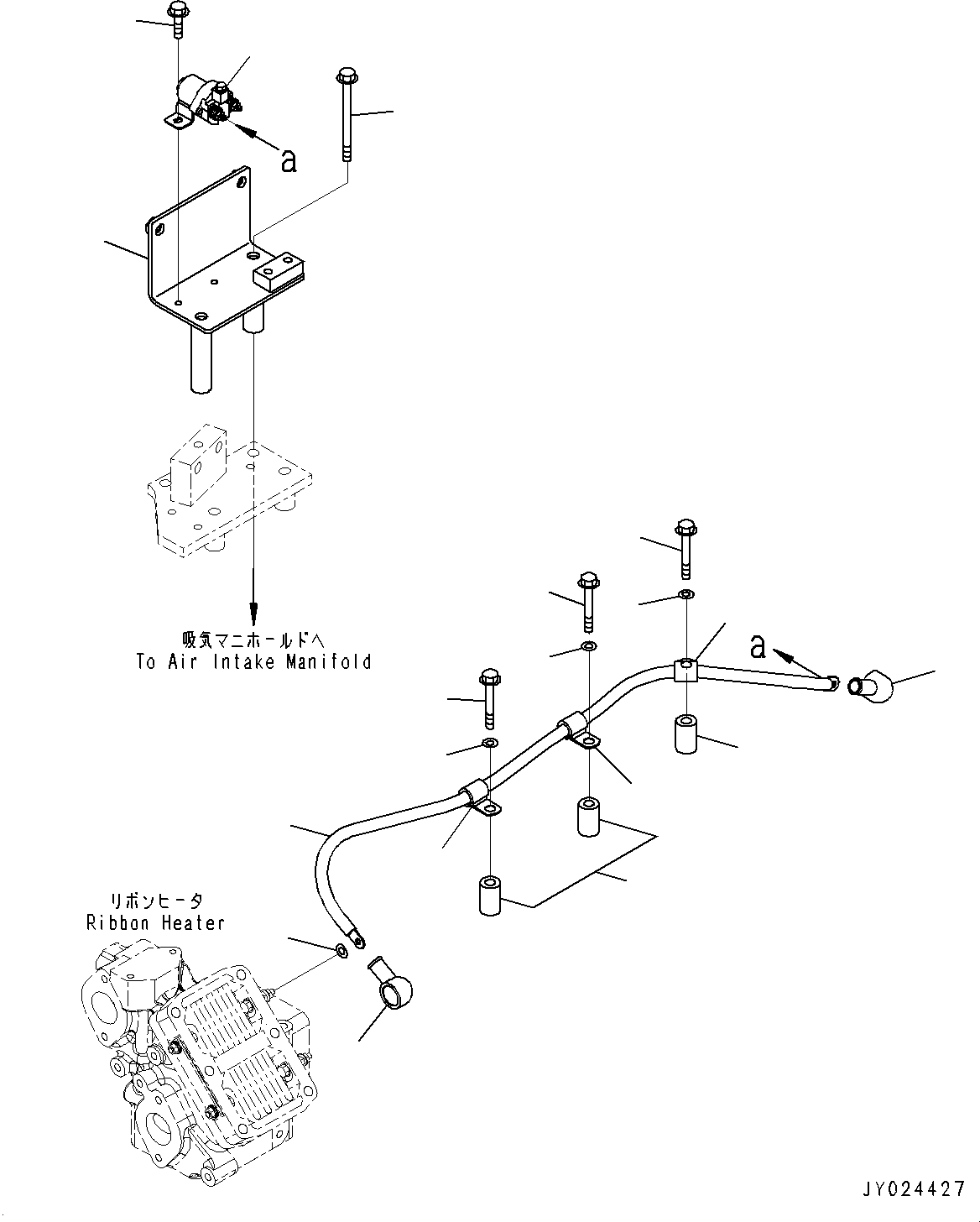 a

吸気マニホールドへ
To Air Intake Manifold

a

リボンヒータ
Ribbon Heater

JY024427