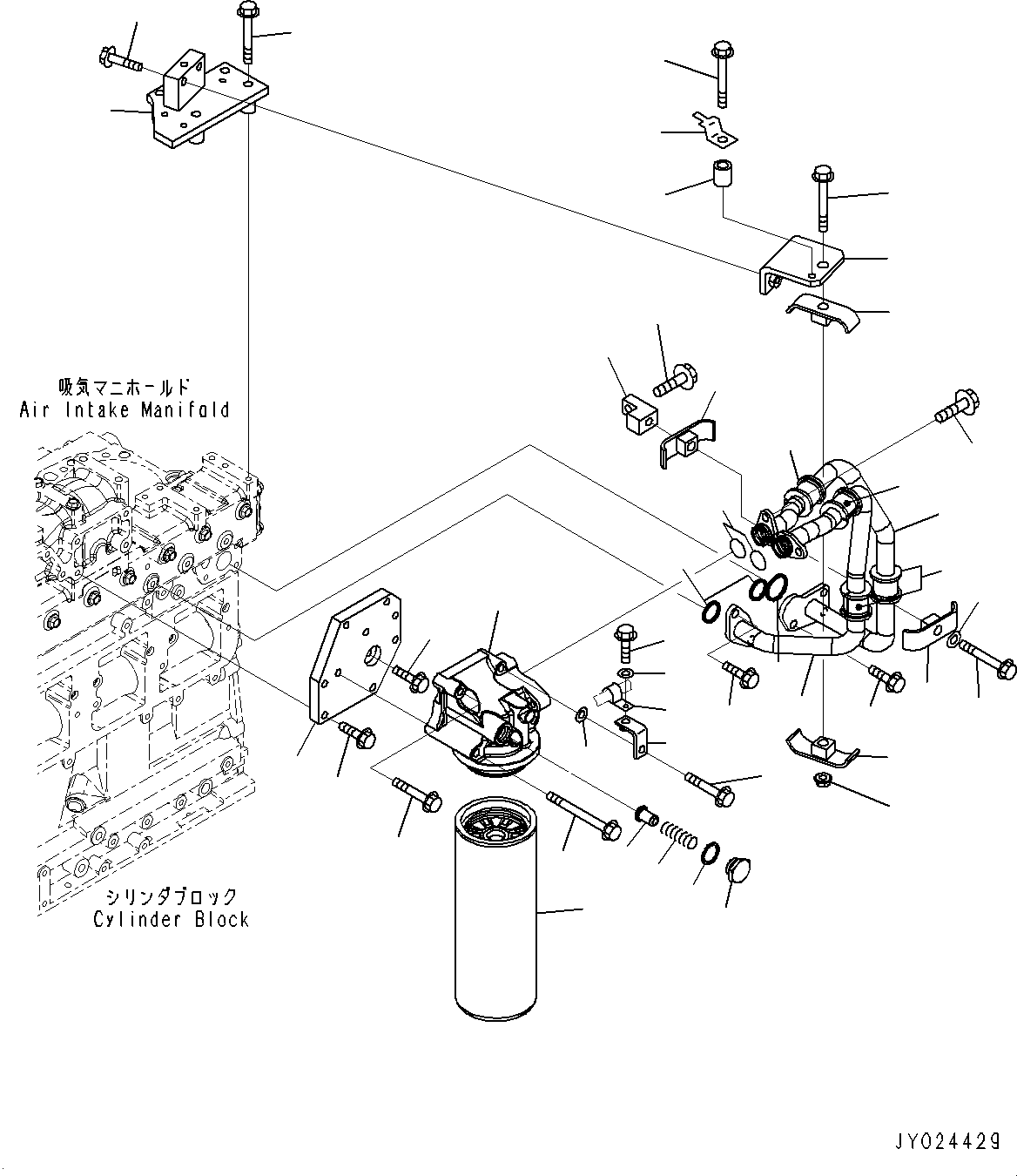 吸気マニホールド
Air Intake Manifold

シリンダブロック
Cylinder Block

JY024429