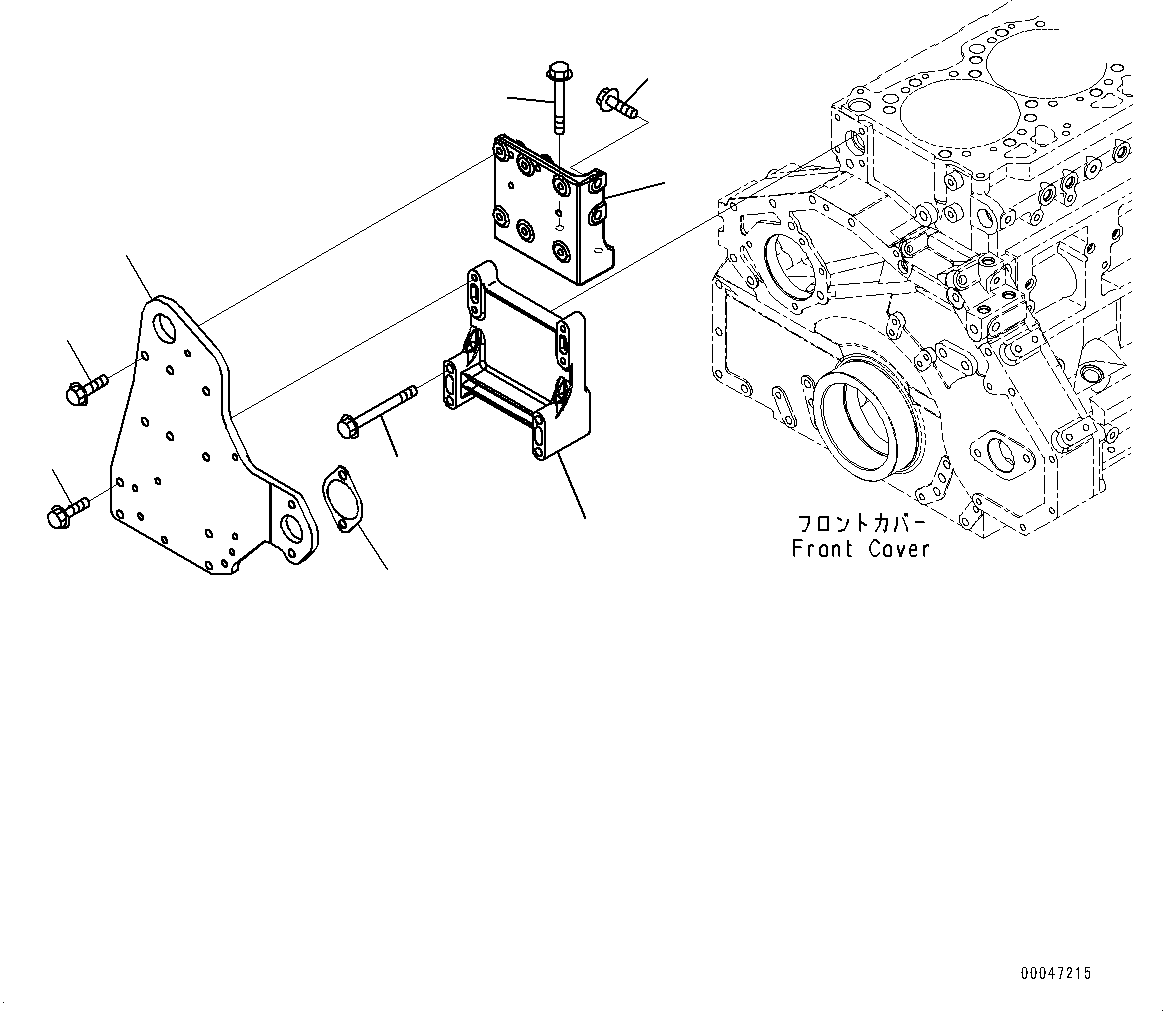 フロントカバー
Front Cover

00047215