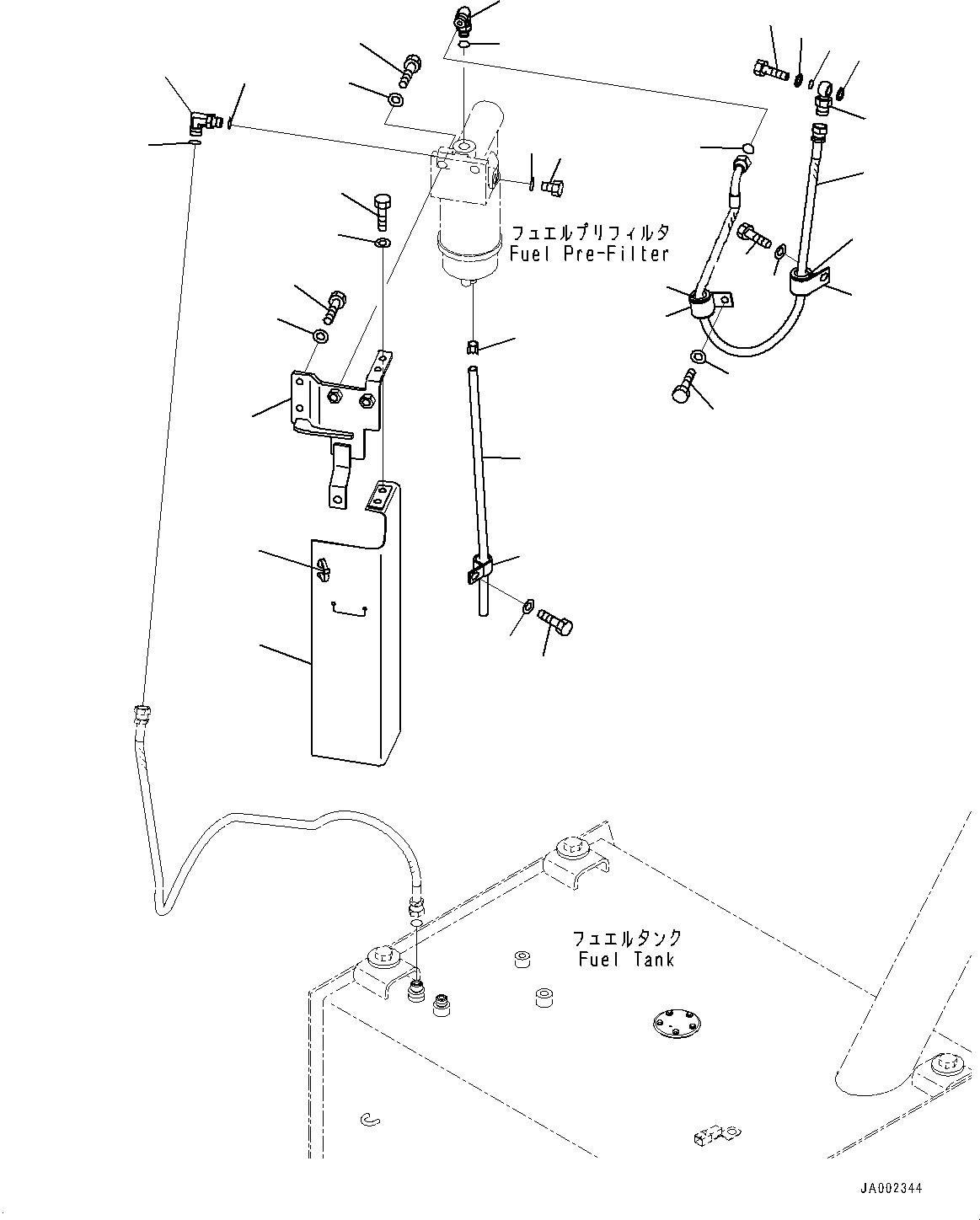 フュエルプリフィルタ
Fuel Pre-Filter

フュエルタンク
Fuel Tank

JA002344